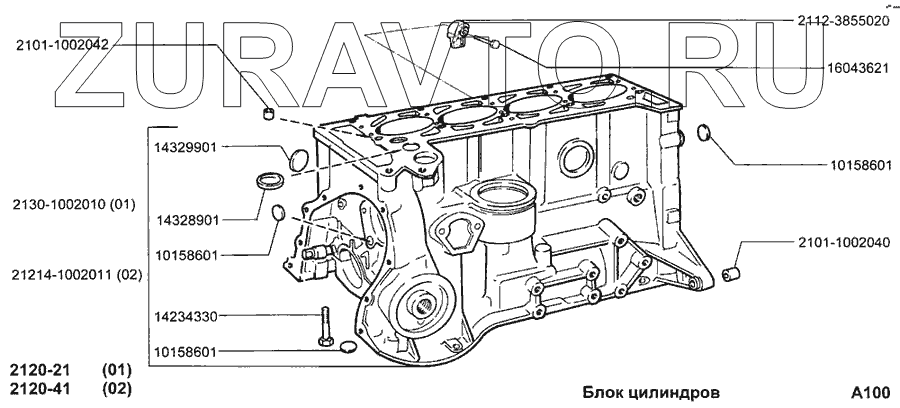 ZURAVTO.RU

2101-1002042

2112-3855020

16043621

14329901

10158601

2130-1002010 (01)

14328901

10158601

2101-1002040

21214-1002011 (02)

14234330

10158601

2120-21 (01)
2120-41 (02)

Блок цилиндров

A100