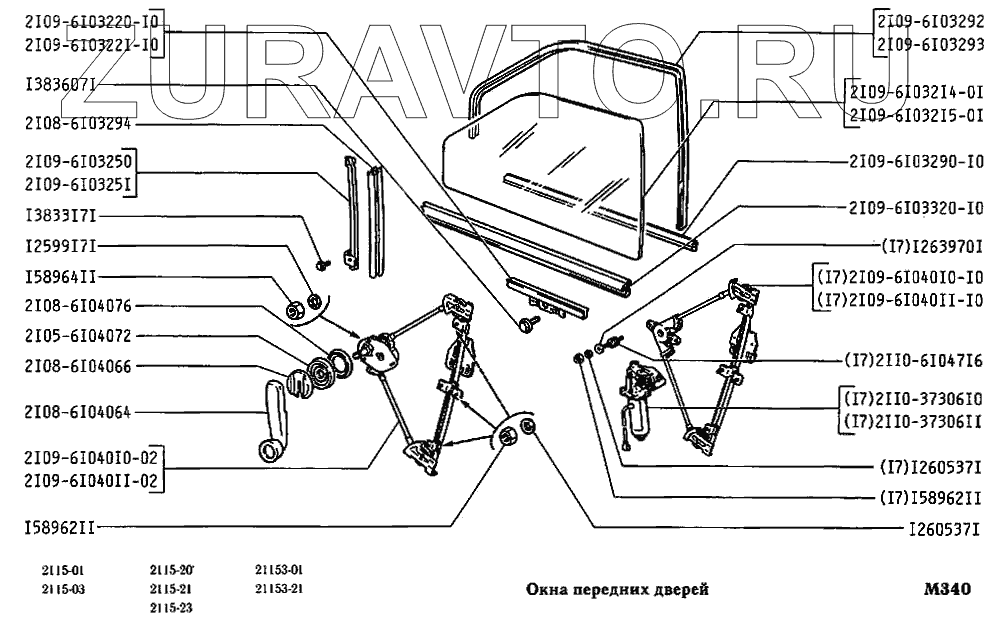 ZURAVTO.RU

2I09-6I03220-I0
2I09-6I0322I-I0
I383607I
2I08-6I03294
2I09-6I03250
2I09-6I0325I
I3833I7I
I2599I7I
I58964II
2I08-6I04076
2I05-6I04072
2I08-6I04066
2I08-6I04064
2I09-6I040I0-02
2I09-6I040II-02
I58962II

2I09-6I03292
2I09-6I03293
2I09-6I032I4-0I
2I09-6I032I5-0I
2I09-6I03290-I0
2I09-6I03320-I0
(I7)I263970I
(I7)2I09-6I040I0-I0
(I7)2I09-6I040II-I0
(I7)2II0-6I047I6
(I7)2II0-37306I0
(I7)2II0-37306II
(I7)I260537I
(I7)I58962II
I260537I

2115-01
2115-03
2115-20
2115-21
2115-23
21153-01
21153-21

Окна передних дверей

M340