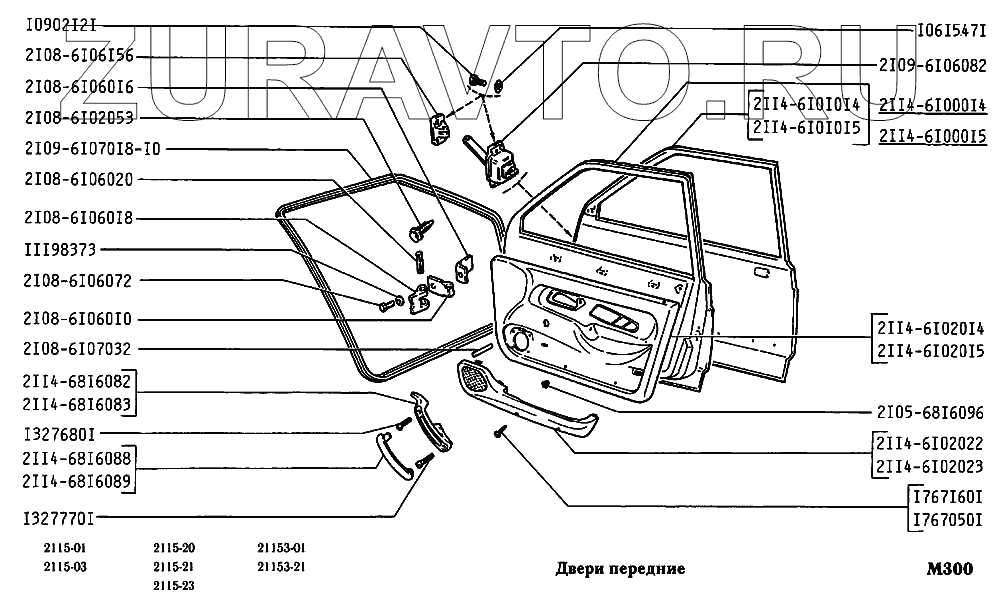 ZURAVTO.RU

I0902I2I
2I08-6I06I56
2I08-6I060I6
2I08-6I02053
2I09-6I070I8-I0
2I08-6I06020
2I08-6I060I8
III98373
2I08-6I06072
2I08-6I060I0
2I08-6I07032
2II4-68I6082
2II4-68I6083
I327680I
2II4-68I6088
2II4-68I6089
I327770I

I06I547I
2I09-6I06082
2II4-6I0I0I4
2II4-6I0I0I5
2II4-6I000I4
2II4-6I000I5
2II4-6I020I4
2II4-6I020I5
2I05-68I6096
2II4-6I02022
2II4-6I02023
I767I60I
I767050I

2115-01
2115-03
2115-20
2115-21
2115-23
21153-01
21153-21

Двери передние

M300