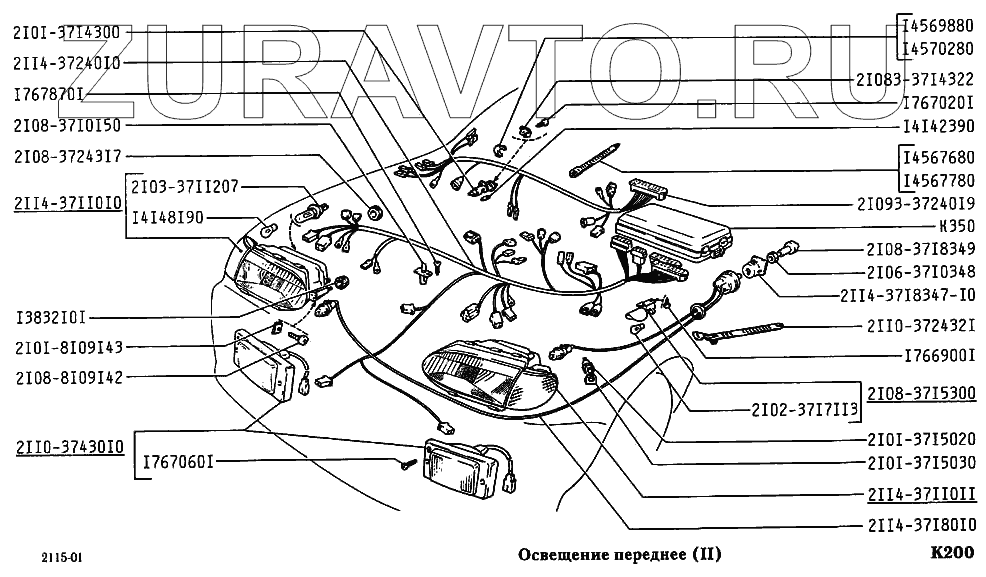 ZURAVTO.RU

2I0I-37I4300
2II4-37240I0
I767870I
2I08-37I0I50
2I08-37243I7
2I03-37II207
2II4-37II0I0
I4I48I90
I3832I0I
2I0I-8I09I43
2I08-8I09I42
2II0-37430I0
I767060I

I4569880
I4570280
2I083-37I4322
I767020I
I4I42390
I4567680
I4567780
2I093-37240I9
K350
2I08-37I8349
2I06-37I0348
2II4-37I8347-I0
2II0-372432I
I766900I
2I08-37I5300
2I02-37I7II3
2I0I-37I5020
2I0I-37I5030
2II4-37II0II
2II4-37I80I0

2115-01
Освещение переднее (II)
K200