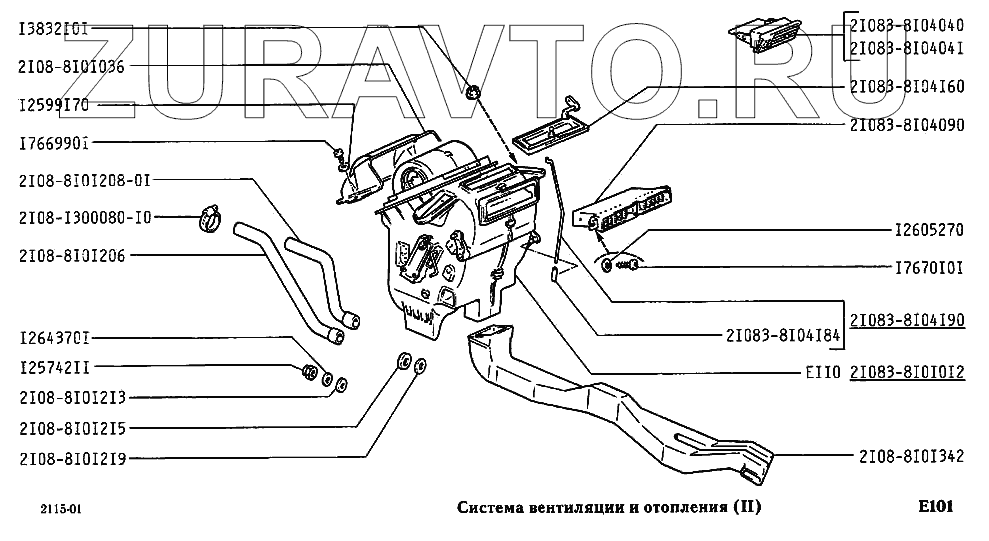 ZURAVTO.RU

I3832I0I
2I08-8I0I036
I2599I70
I766990I
2I08-8I0I208-0I
2I08-I300080-I0
2I08-8I0I206
I264370I
I25742II
2I08-8I0I2I3
2I08-8I0I2I5
2I08-8I0I2I9

2I083-8I04040
2I083-8I0404I
2I083-8I04I60
2I083-8I04090
I2605270
I7670I0I
2I083-8I04I90
2I083-8I04I84
EII0 2I083-8I0I0I2
2I08-8I0I342

2115-01
Система вентиляции и отопления (II)
E101