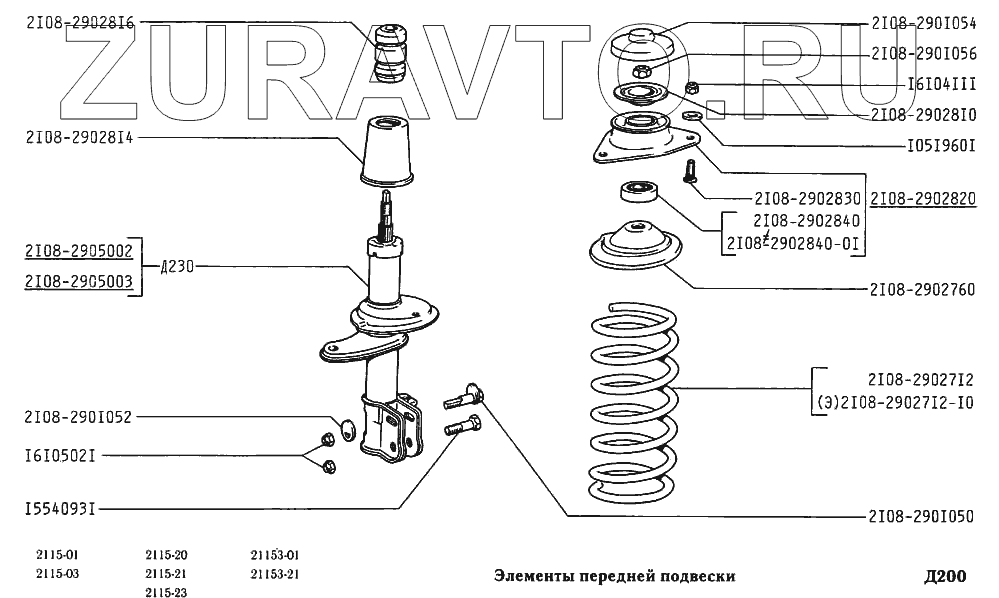 ZURAVTO.RU

2I08-29028I6
2I08-29028I4
2I08-2905002
2I08-2905003
Д230
2I08-290I052
I6I0502I
I554093I

2I08-290I054
2I08-290I056
I6I04III
2I08-29028I0
I05I960I
2I08-2902830
2I08-2902820
2I08-2902840
2I08-2902840-0I
2I08-2902760
2I08-29027I2
(Э)2I08-29027I2-I0
2I08-290I050

2115-01
2115-03
2115-20
2115-21
2115-23
21153-01
21153-21

Элементы передней подвески

Д200