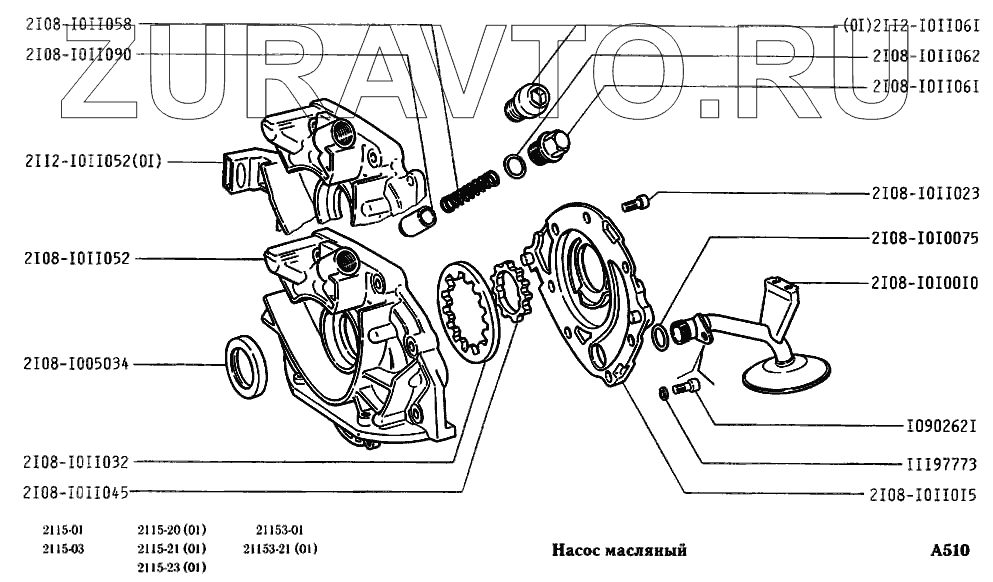 ZURAVTO.RU

2I08-I0II058
2I08-I0II090
2II2-I0II052(0I)
2I08-I0II052
2I08-I005034
2I08-I0II032
2I08-I0II045

(0I)2II2-I0II06I
2I08-I0II062
2I08-I0II06I
2I08-I0II023
2I08-I0I0075
2I08-I0I00I0
I090262I
III97773
2I08-I0II0I5

2115-01
2115-03
2115-20 (01)
2115-21 (01)
2115-23 (01)
21153-01
21153-21 (01)

Насос масляный

A510