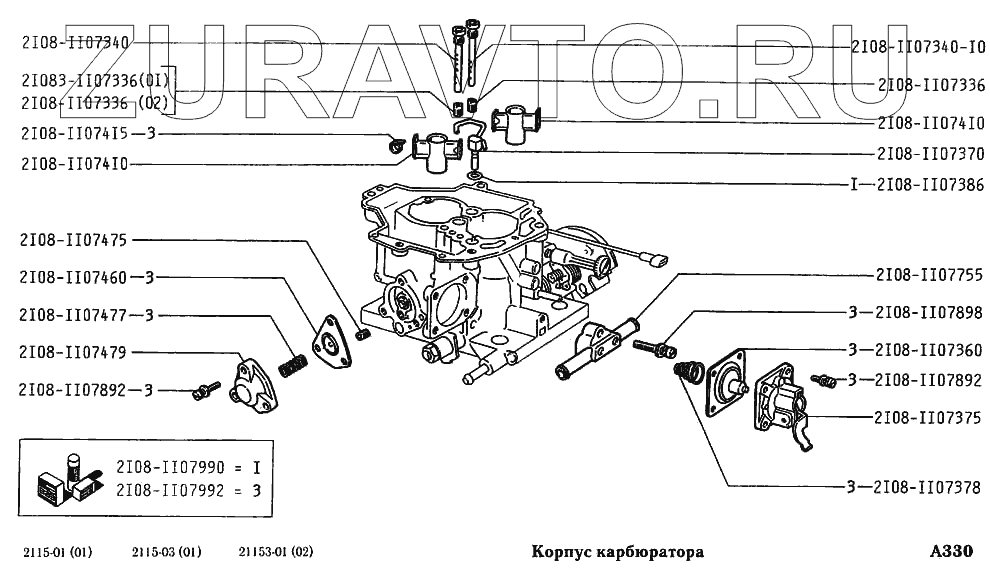 ZURAVTO.RU

2I08-II07340
2I083-II07336(0I)
2I08-II07336 (02)
2I08-II074I5—3
2I08-II074I0
2I08-II07475
2I08-II07460—3
2I08-II07477—3
2I08-II07479
2I08-II07892—3

2I08-II07340-I0
2I08-II07336
2I08-II074I0
2I08-II07370
I—2I08-II07386
2I08-II07755
3—2I08-II07898
3—2I08-II07360
3—2I08-II07892
2I08-II07375
3—2I08-II07378

2I08-II07990 = I
2I08-II07992 = 3

2115-01 (01) 2115-03 (01) 21153-01 (02)

Корпус карбюратора

A330