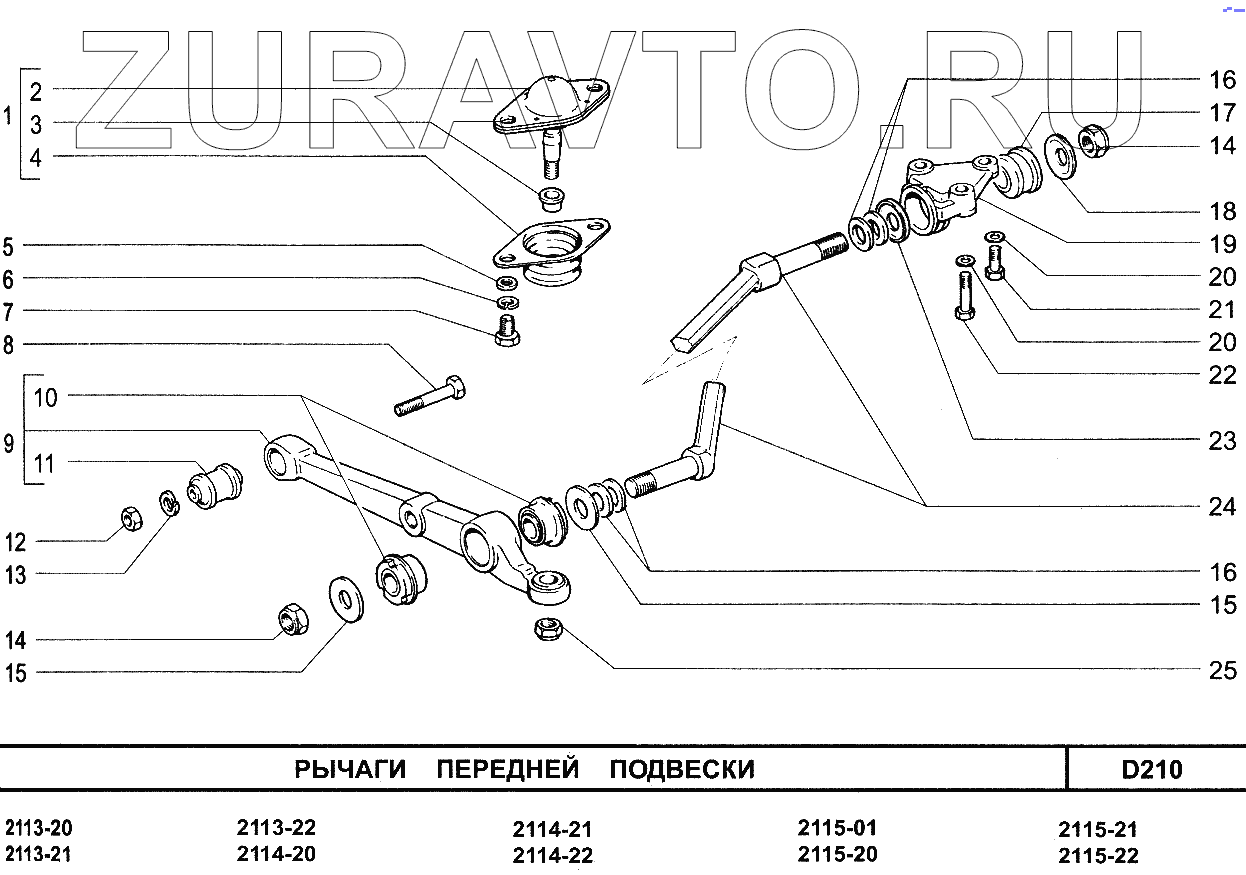 ZURAVTO.RU

1
2
3
4
5
6
7
8
9
10
11
12
13
14
15

16
17
14
18
19
20
21
20
22
23
24
16
15
25

РЫЧАГИ ПЕРЕДНЕЙ ПОДВЕСКИ

D210

2113-20
2113-21
2113-22
2114-20
2114-21
2114-22
2115-01
2115-20
2115-21
2115-22