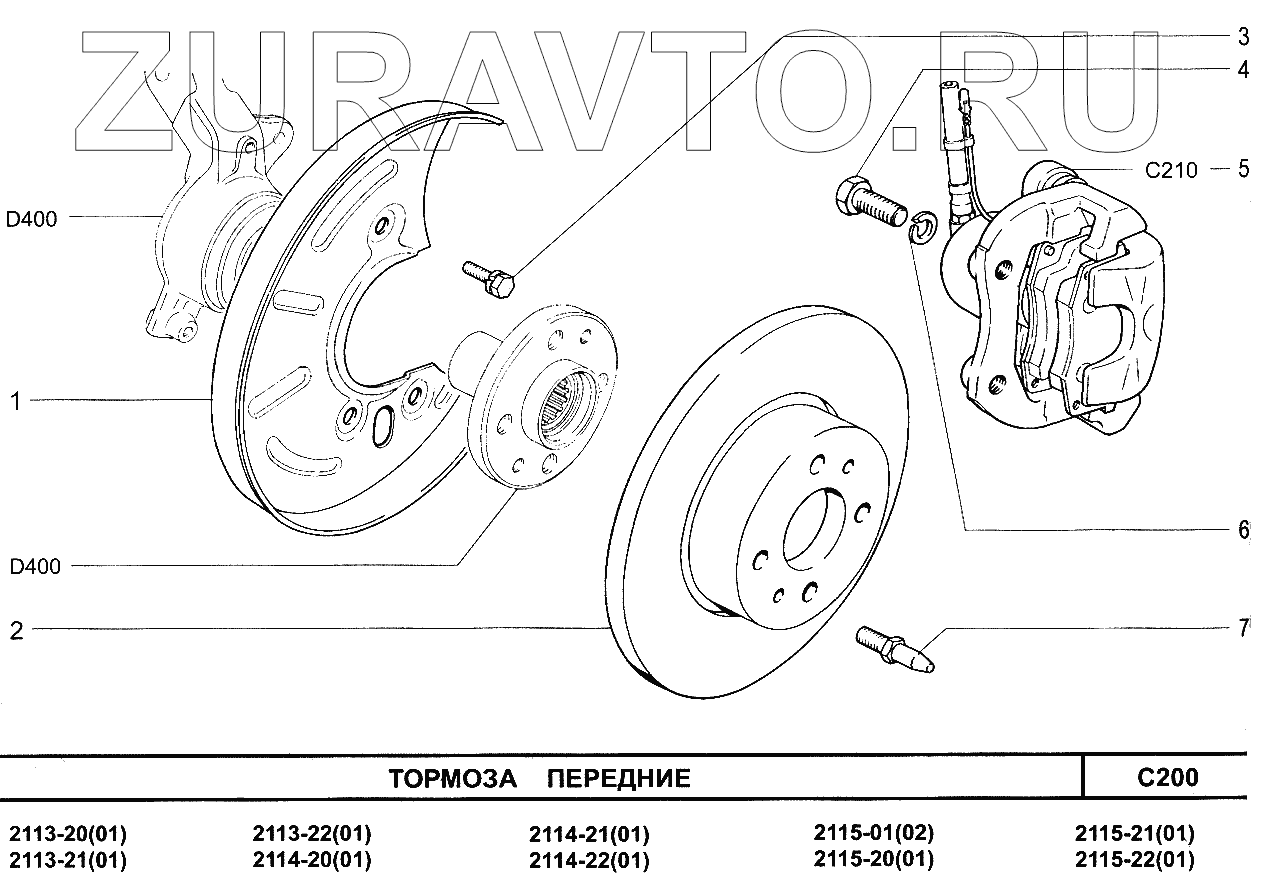 ZURAVTO.RU

3
4
C210 5
D400
1
6
D400
2
7

| ТОРМОЗА ПЕРЕДНИЕ | C200 |
|---|---|

2113-20(01)
2113-21(01)
2113-22(01)
2114-20(01)
2114-21(01)
2114-22(01)
2115-01(02)
2115-20(01)
2115-21(01)
2115-22(01)