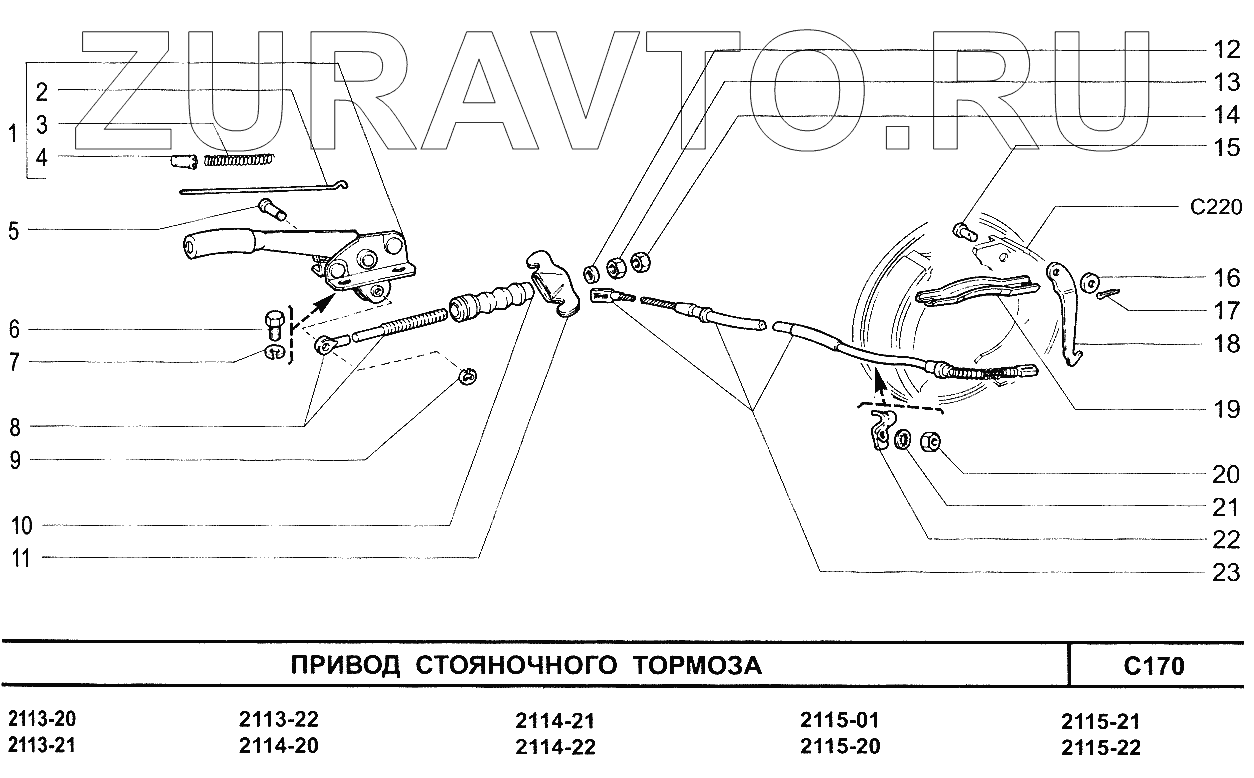 ZURAVTO.RU

1
2
3
4
5
6
7
8
9
10
11
12
13
14
15
C220
16
17
18
19
20
21
22
23

| ПРИВОД СТОЯНОЧНОГО ТОРМОЗА | C170 |
|---|---|

2113-20
2113-21
2113-22
2114-20
2114-21
2114-22
2115-01
2115-20
2115-21
2115-22