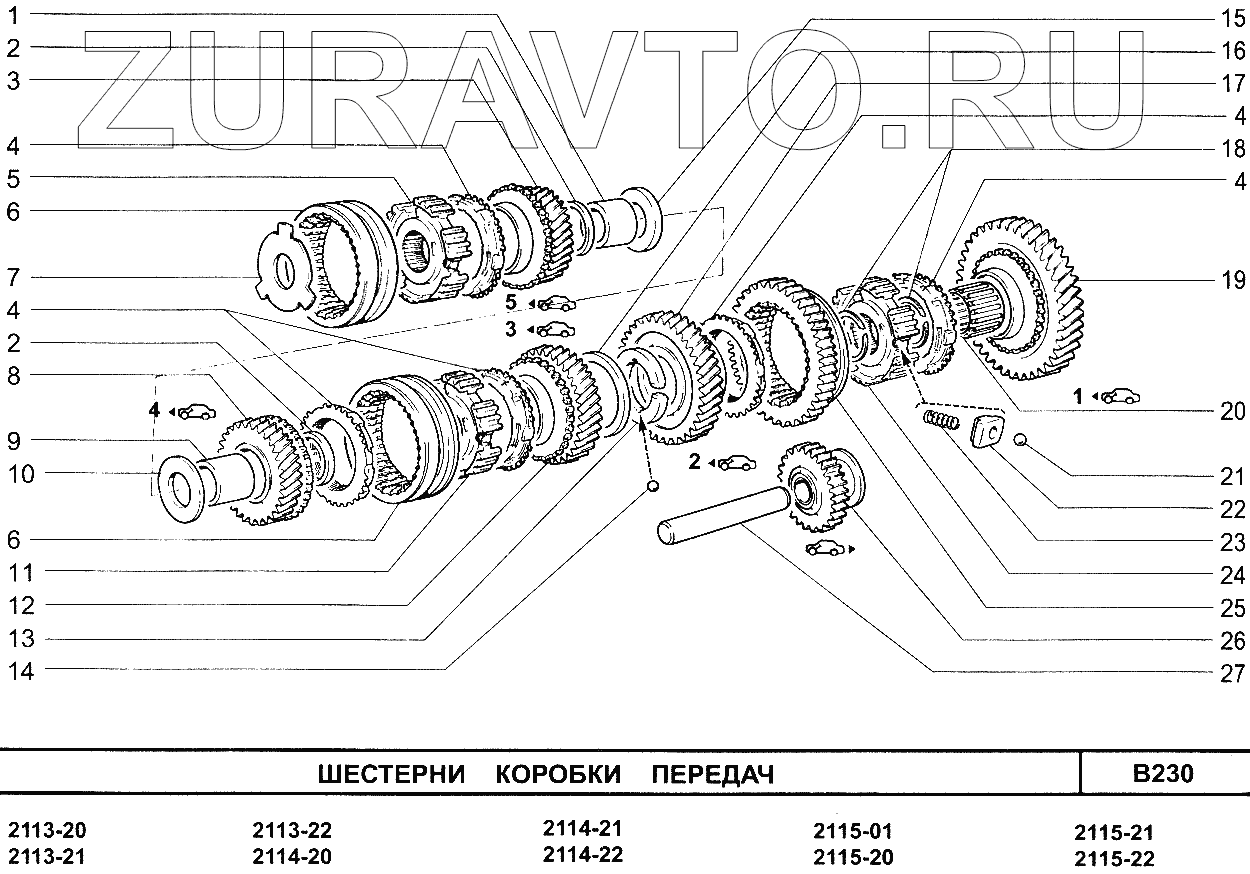 ZURAVTO.RU

1
2
3
4
5
6
7
4
2
8
9
10
6
11
12
13
14

15
16
17
4
18
4
19
20
21
22
23
24
25
26
27

5
3
4
2
1

ШЕСТЕРНИ КОРОБКИ ПЕРЕДАЧ

B230

2113-20
2113-21

2113-22
2114-20

2114-21
2114-22

2115-01
2115-20

2115-21
2115-22