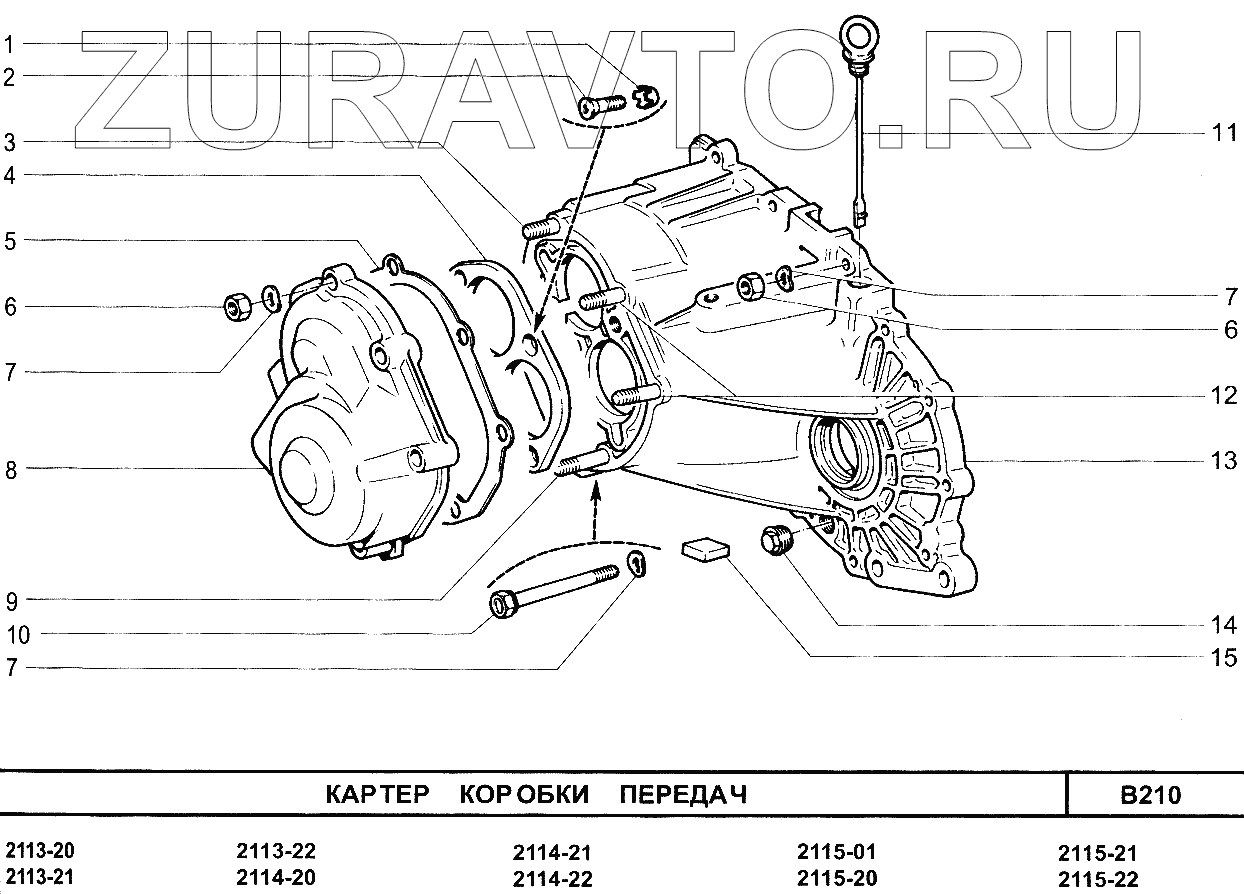 ZURAVTO.RU

1
2
3
4
5
6
7
8
9
10
7

11
7
6
12
13
14
15

КАРТЕР КОРОБКИ ПЕРЕДАЧ

B210

2113-20
2113-21
2113-22
2114-20
2114-21
2114-22
2115-01
2115-20
2115-21
2115-22