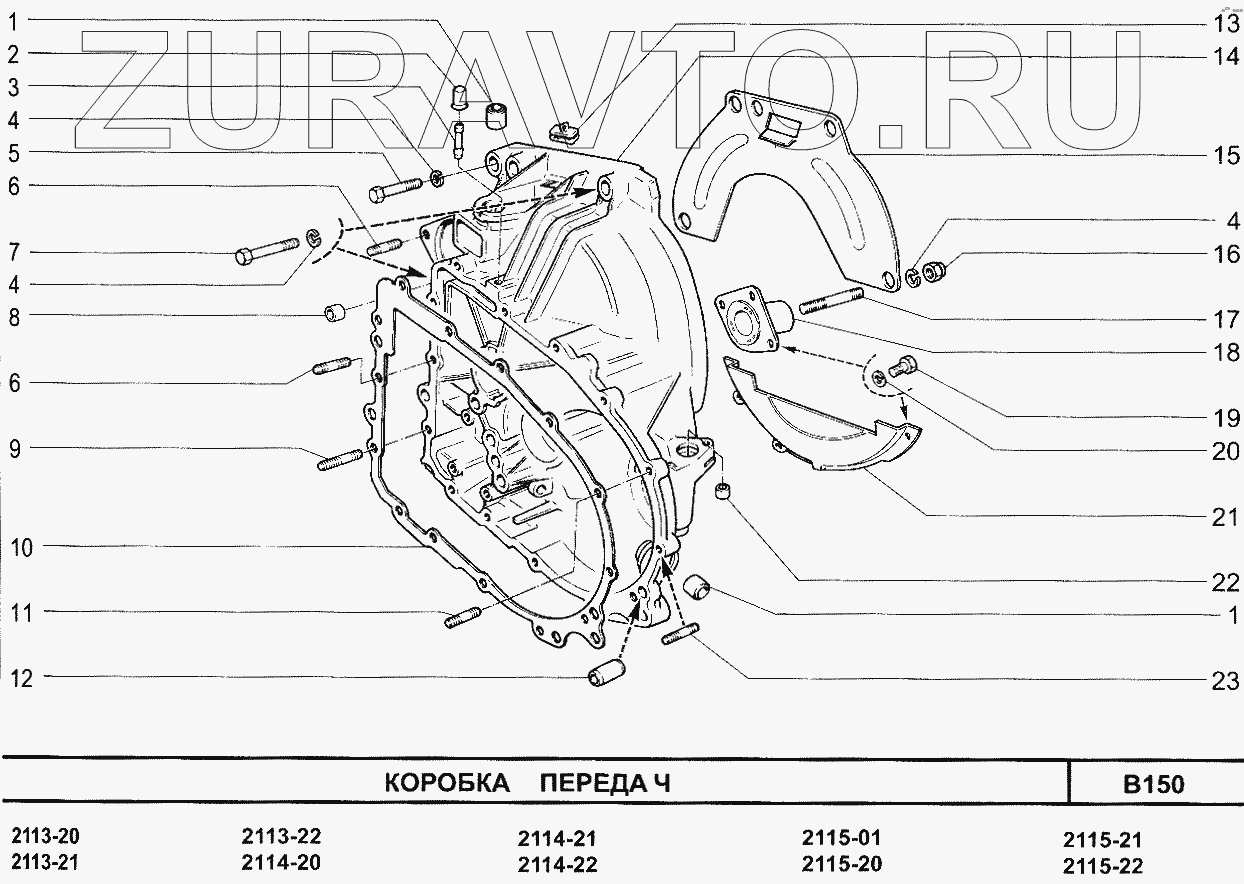 ZURAVTO.RU

1
2
3
4
5
6
7
4
8
6
9
10
11
12

13
14
15
4
16
17
18
19
20
21
22
1
23

КОРОБКА ПЕРЕДА Ч

B150

2113-20
2113-21
2113-22
2114-20
2114-21
2114-22
2115-01
2115-20
2115-21
2115-22