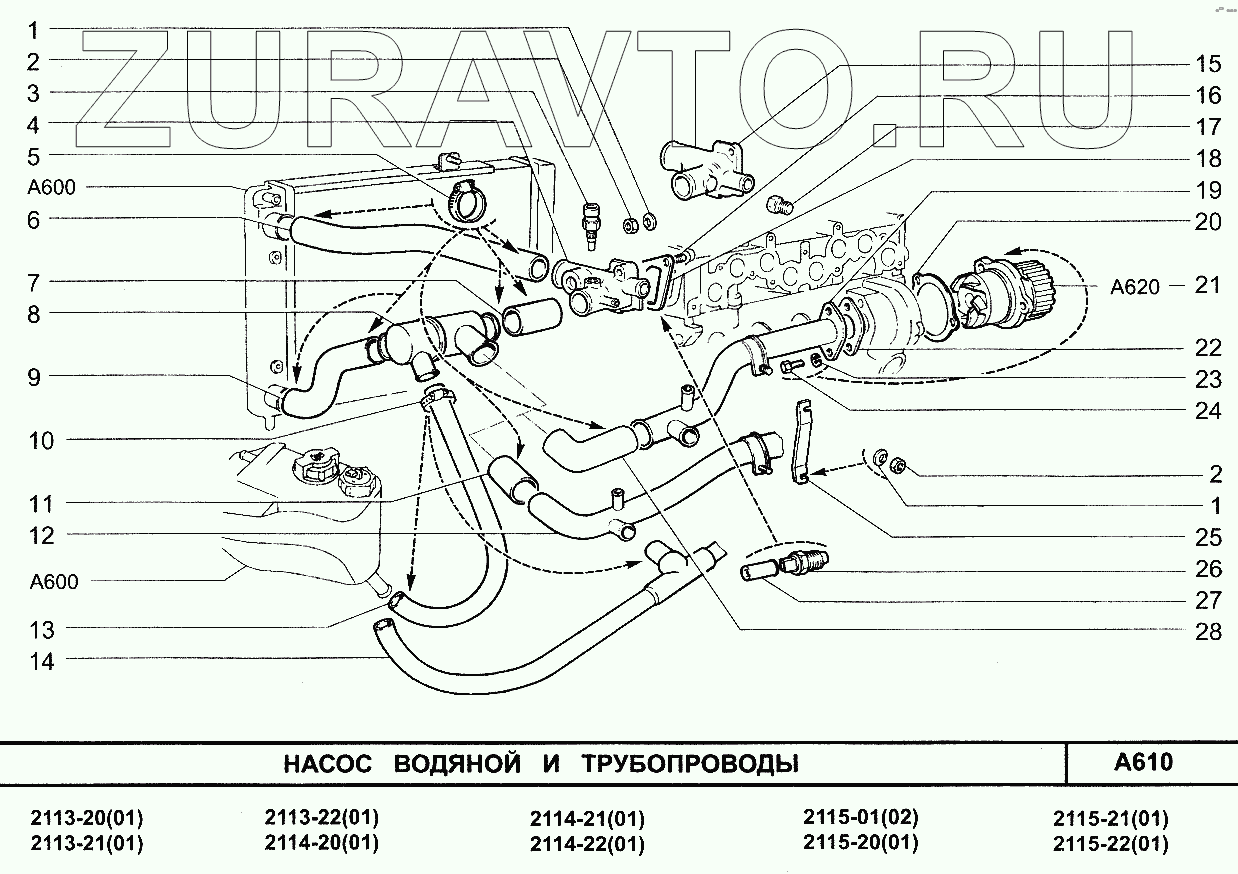 ZURAVTO.RU

1
2
3
4
5
A600
6
7
8
9
10
11
12
A600
13
14

15
16
17
18
19
20
A620 — 21
22
23
24
2
1
25
26
27
28

НАСОС ВОДЯНОЙ И ТРУБОПРОВОДЫ

A610

2113-20(01)
2113-21(01)

2113-22(01)
2114-20(01)

2114-21(01)
2114-22(01)

2115-01(02)
2115-20(01)

2115-21(01)
2115-22(01)