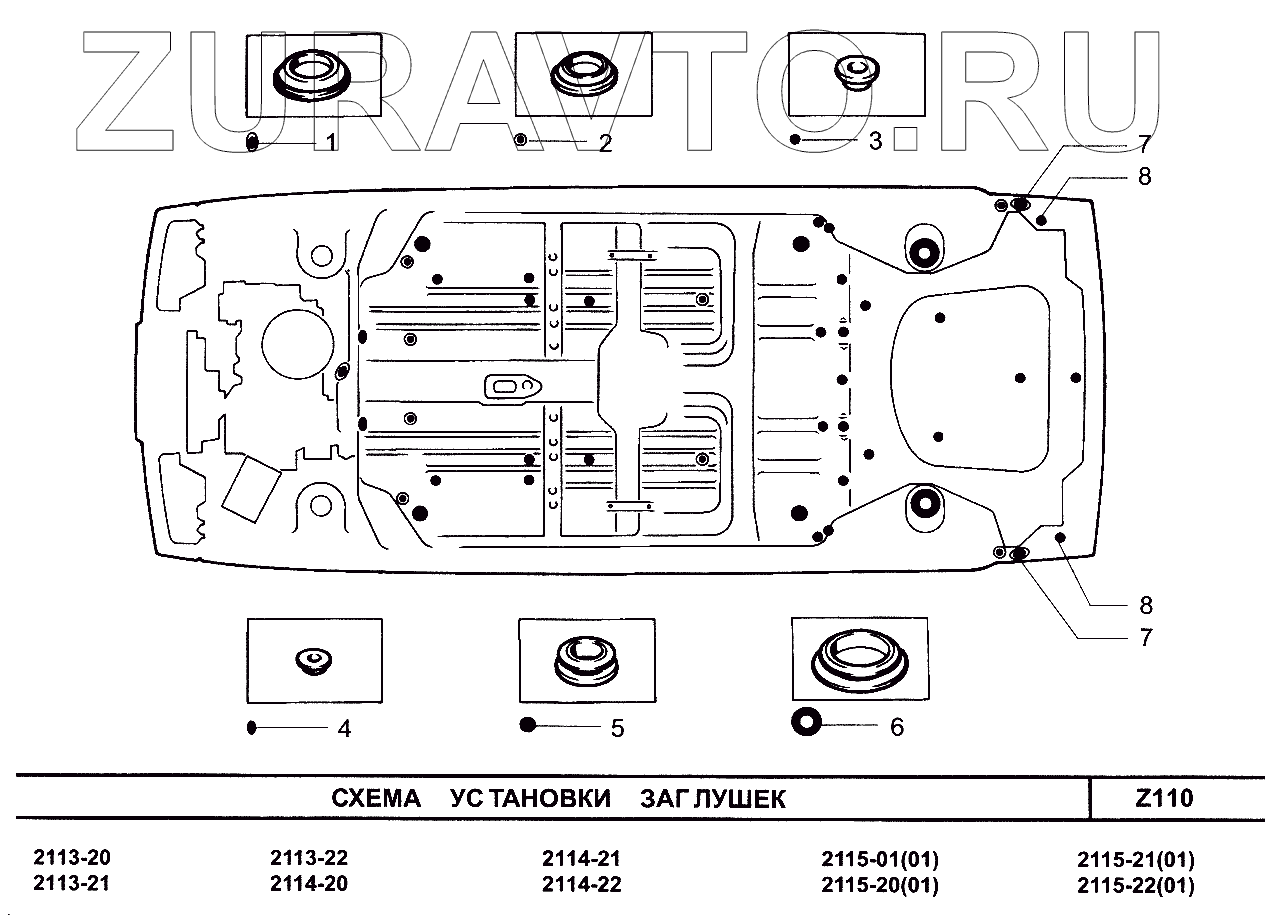 ZURAVTO.RU

1
2
3
7
8
8
7
4
5
6

СХЕМА УСТАНОВКИ ЗАГЛУШЕК

Z110

2113-20
2113-21

2113-22
2114-20

2114-21
2114-22

2115-01(01)
2115-20(01)

2115-21(01)
2115-22(01)