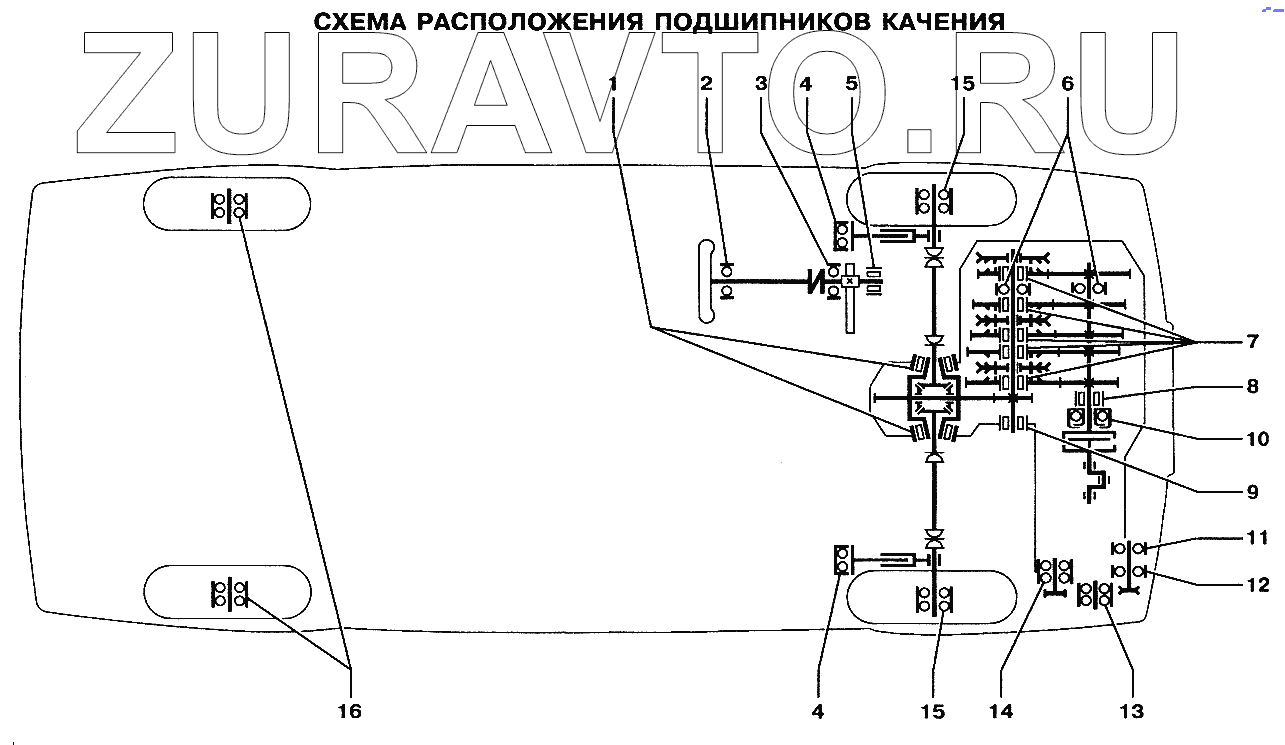 СХЕМА РАСПОЛОЖЕНИЯ ПОДШИПНИКОВ КАЧЕНИЯ

ZURAVTO.RU

1 2 3 4 5 15 6

7
8
10
9
11
12

16 4 15 14 13