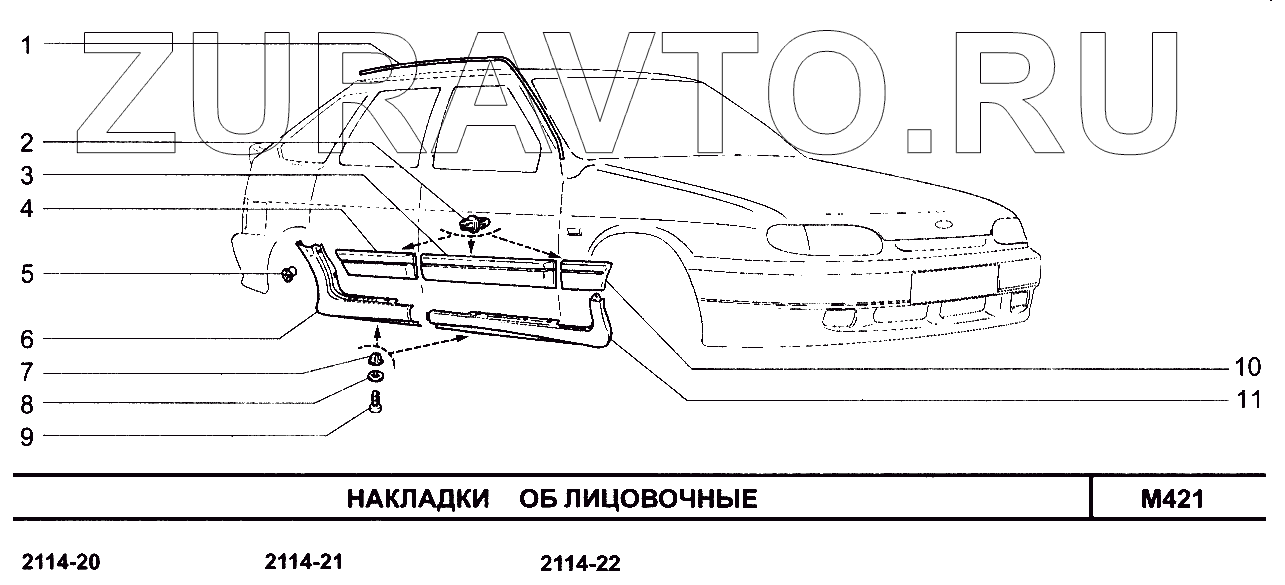 ZURAVTO.RU

1
2
3
4
5
6
7
8
9
10
11

НАКЛАДКИ ОБ ЛИЦОВОЧНЫЕ

M421

2114-20
2114-21
2114-22