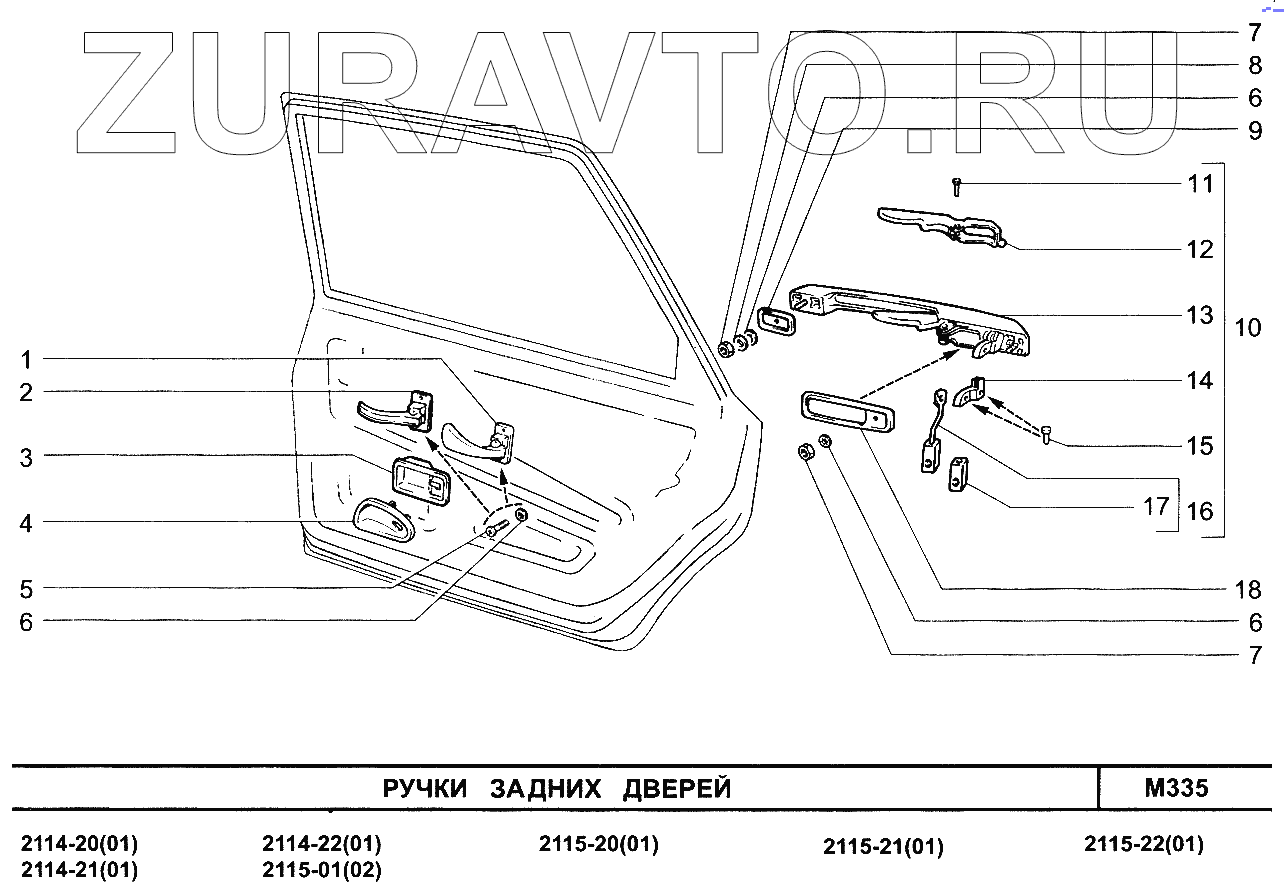 ZURAVTO.RU

7
8
6
9
11
12
13
10
14
15
17
16
18
6
7

1
2
3
4
5
6

РУЧКИ ЗАДНИХ ДВЕРЕЙ

M335

2114-20(01)
2114-21(01)
2114-22(01)
2115-01(02)
2115-20(01)
2115-21(01)
2115-22(01)