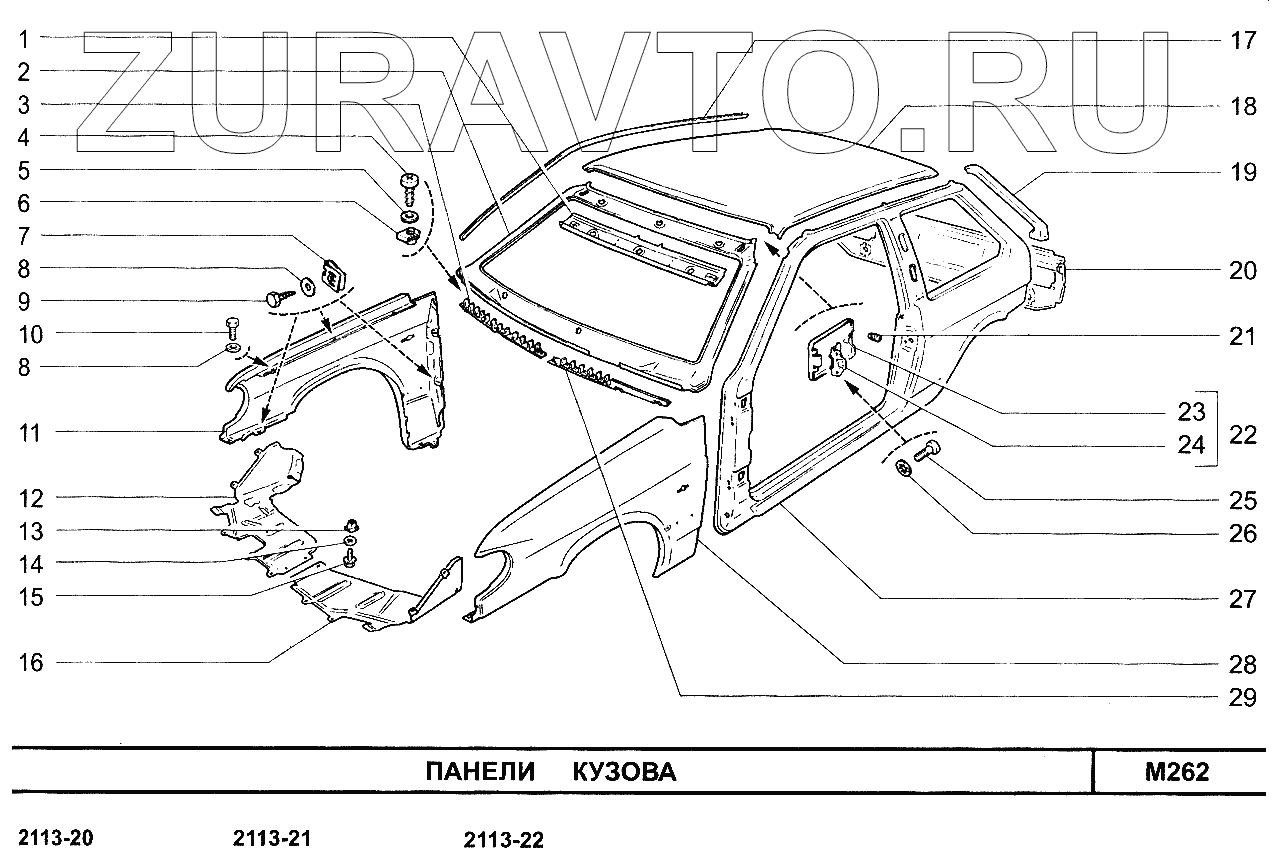 ZURAVTO.RU

1
2
3
4
5
6
7
8
9
10
8
11
12
13
14
15
16

17
18
19
20
21
23
24
22
25
26
27
28
29

ПАНЕЛИ КУЗОВА

M262

2113-20
2113-21
2113-22