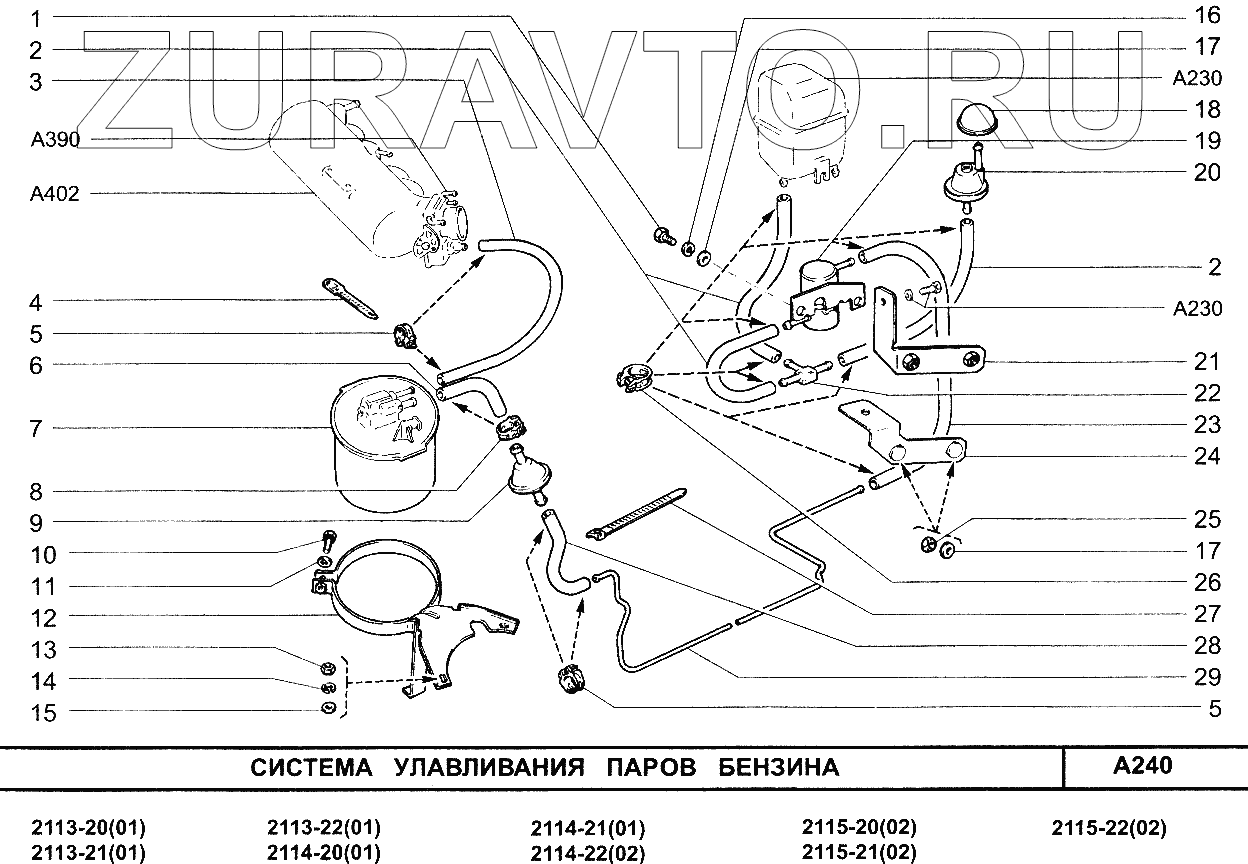 ZURAVTO.RU

1
2
3
A390
A402
4
5
6
7
8
9
10
11
12
13
14
15

16
17
A230
18
19
20
2
A230
21
22
23
24
25
17
26
27
28
29
5

СИСТЕМА УЛАВЛИВАНИЯ ПАРОВ БЕНЗИНА

A240

2113-20(01)
2113-21(01)
2113-22(01)
2114-20(01)
2114-21(01)
2114-22(02)
2115-20(02)
2115-21(02)
2115-22(02)