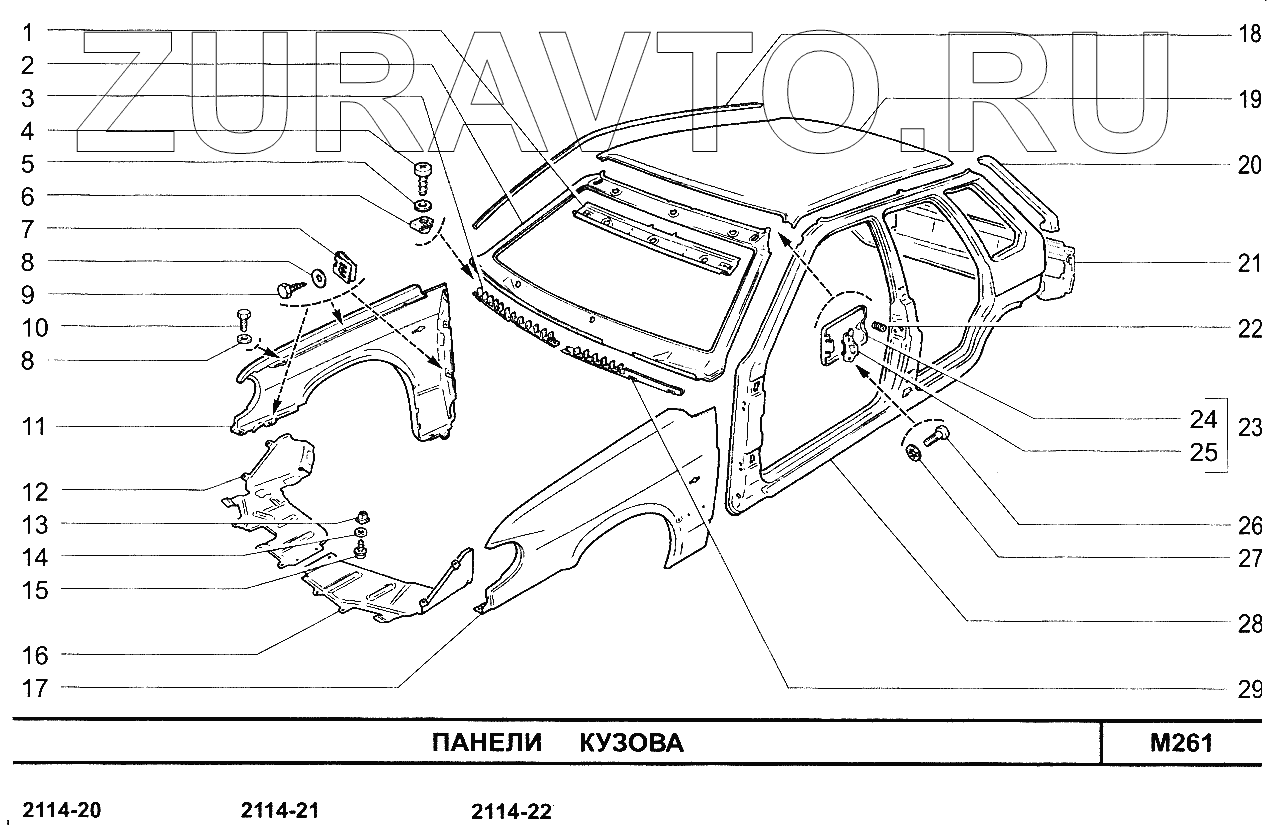 ZURAVTO.RU

1
2
3
4
5
6
7
8
9
10
8
11
12
13
14
15
16
17

18
19
20
21
22
24
25
23
26
27
28
29

ПАНЕЛИ КУЗОВА

M261

2114-20 2114-21 2114-22