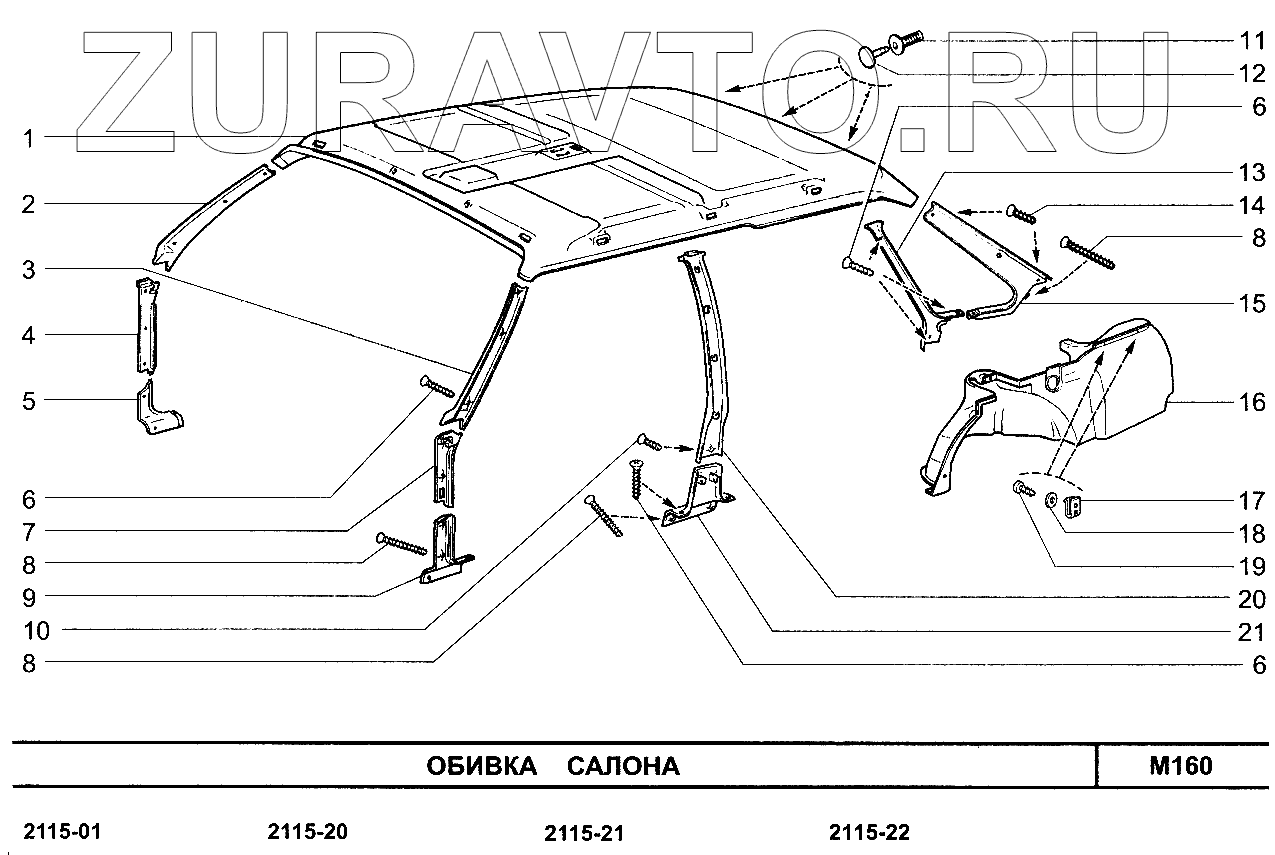 ZURAVTO.RU

1
2
3
4
5
6
7
8
9
10
8

11
12
6
13
14
8
15
16
17
18
19
20
21
6

ОБИВКА САЛОНА

M160

2115-01 2115-20 2115-21 2115-22