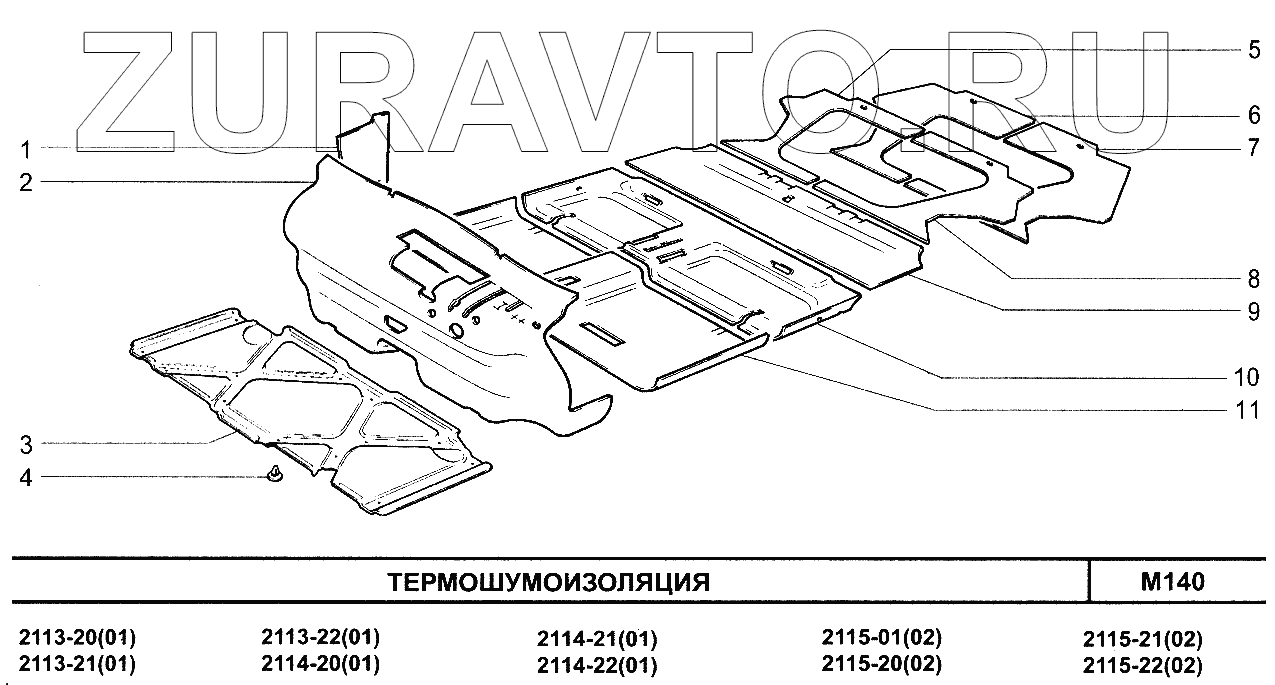 ZURAVTO.RU

1
2
3
4
5
6
7
8
9
10
11

| ТЕРМОШУМОИЗОЛЯЦИЯ | M140 |
|---|---|

2113-20(01)
2113-21(01)

2113-22(01)
2114-20(01)

2114-21(01)
2114-22(01)

2115-01(02)
2115-20(02)

2115-21(02)
2115-22(02)