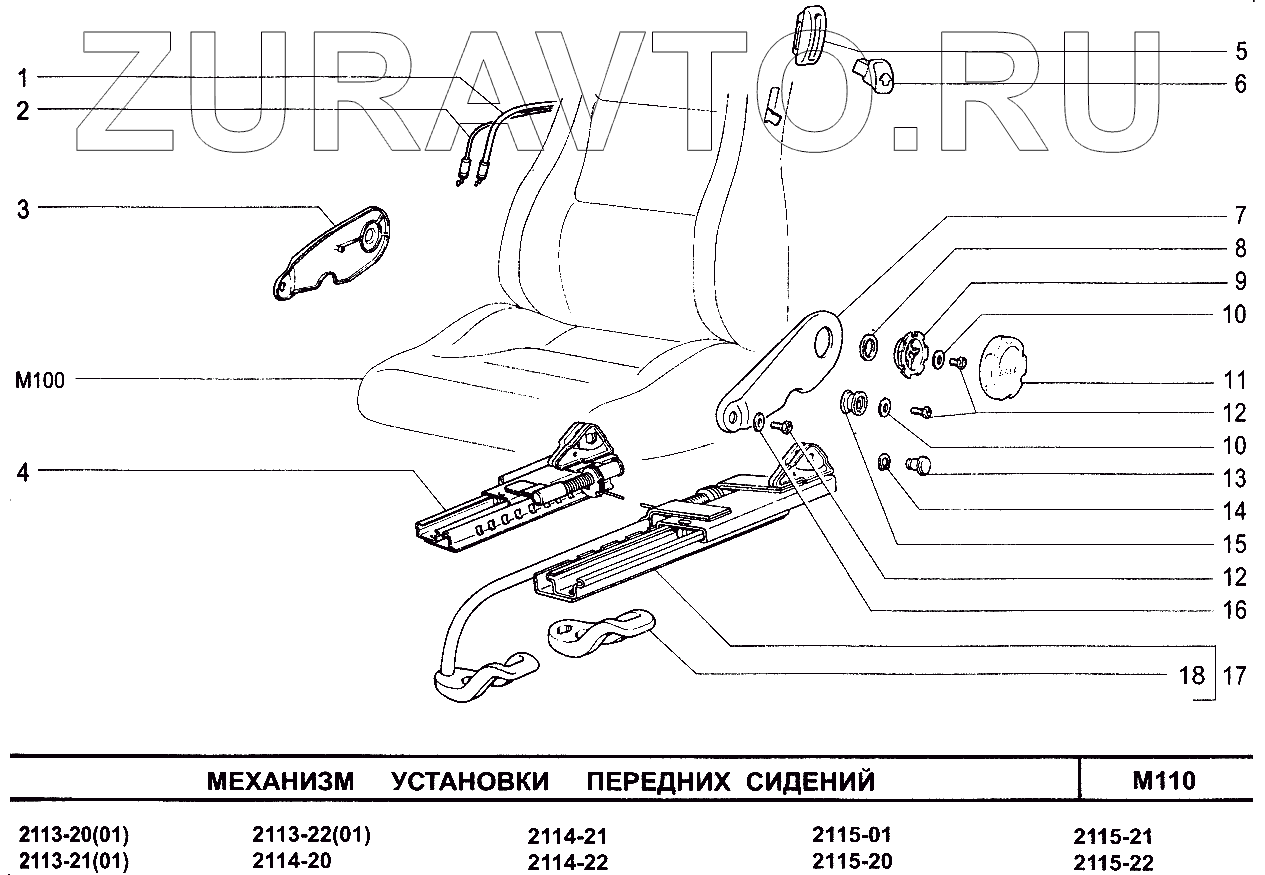 ZURAVTO.RU

1
2
3
M100
4
5
6
7
8
9
10
11
12
10
13
14
15
12
16
18
17

МЕХАНИЗМ УСТАНОВКИ ПЕРЕДНИХ СИДЕНИЙ

M110

2113-20(01)
2113-21(01)
2113-22(01)
2114-20
2114-21
2114-22
2115-01
2115-20
2115-21
2115-22