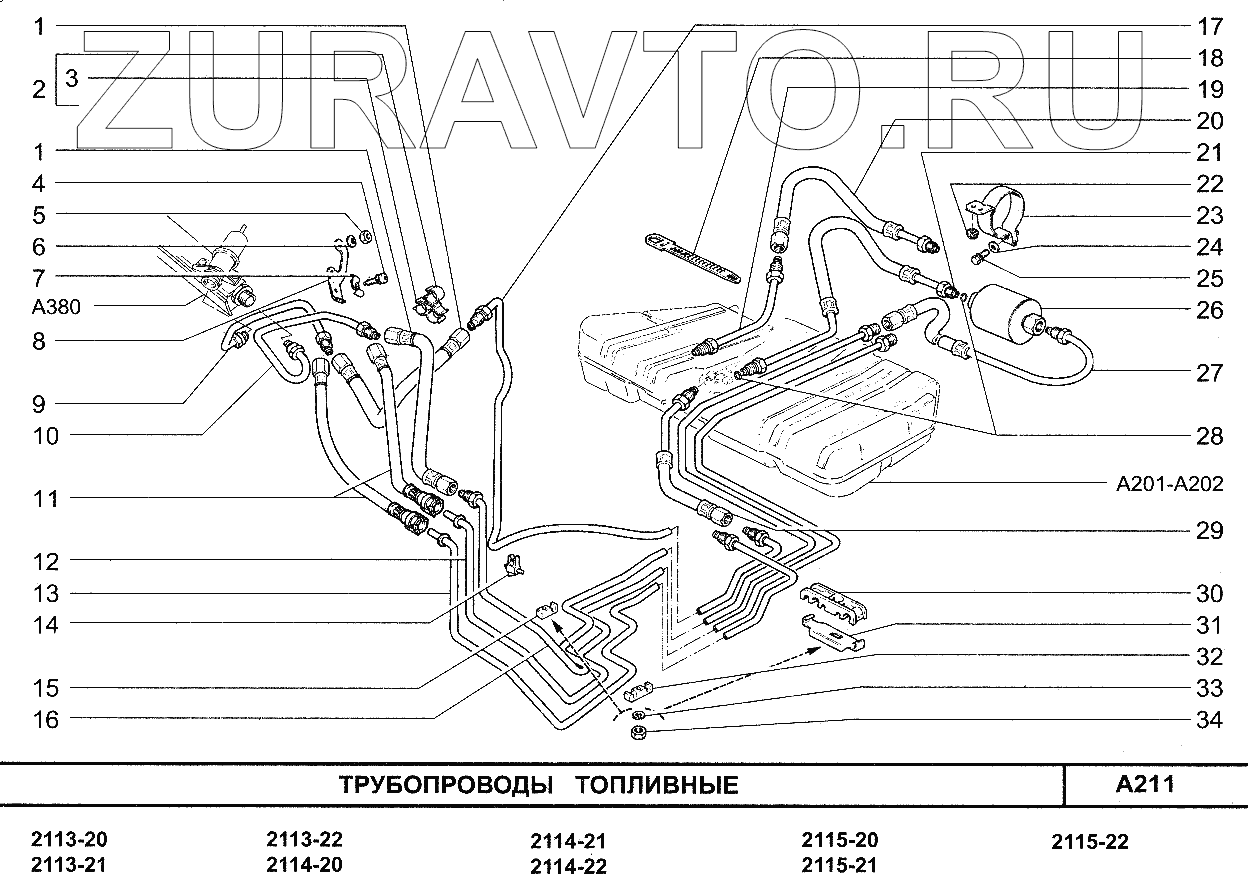 ZURAVTO.RU

1
2
3
1
4
5
6
7
A380
8
9
10
11
12
13
14
15
16

17
18
19
20
21
22
23
24
25
26
27
28
A201-A202
29
30
31
32
33
34

ТРУБОПРОВОДЫ ТОПЛИВНЫЕ

A211

2113-20
2113-21
2113-22
2114-20
2114-21
2114-22
2115-20
2115-21
2115-22