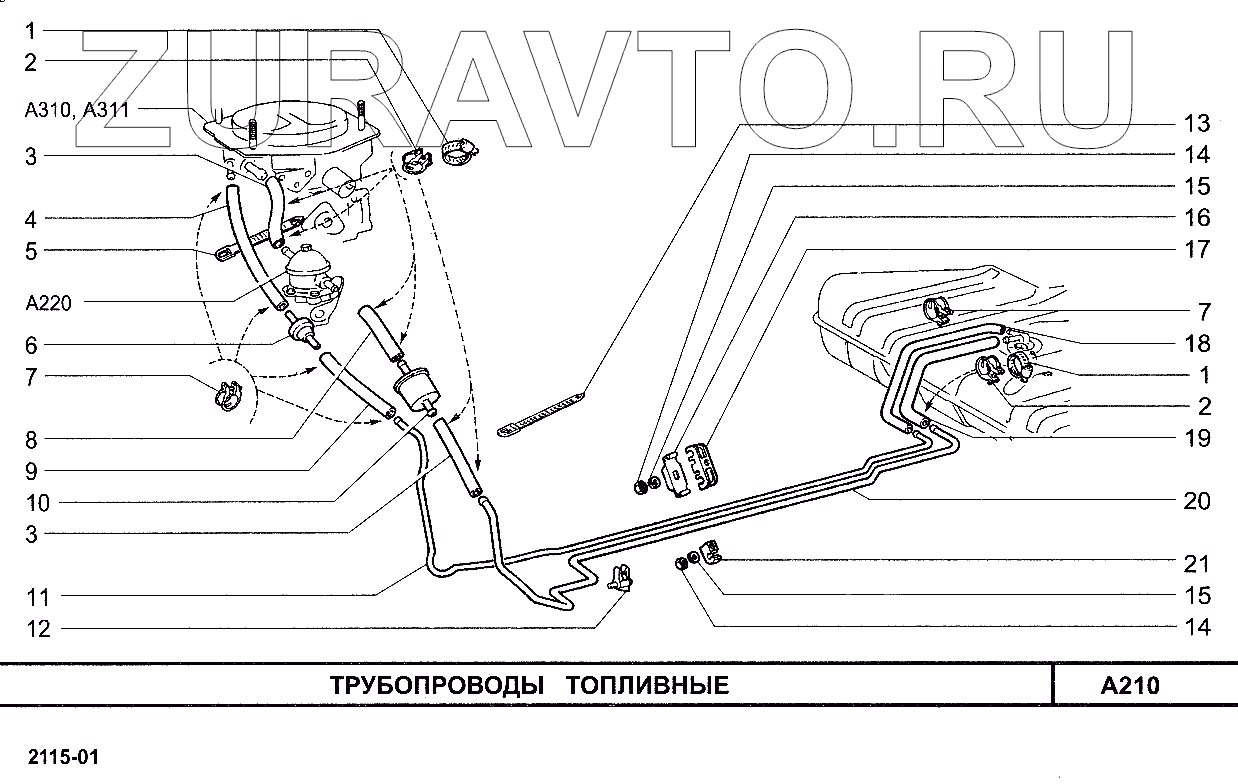 ZURAVTO.RU

1
2
A310, A311
3
4
5
A220
6
7
8
9
10
3
11
12

13
14
15
16
17
7
18
1
2
19
20
21
15
14

ТРУБОПРОВОДЫ ТОПЛИВНЫЕ

A210

2115-01