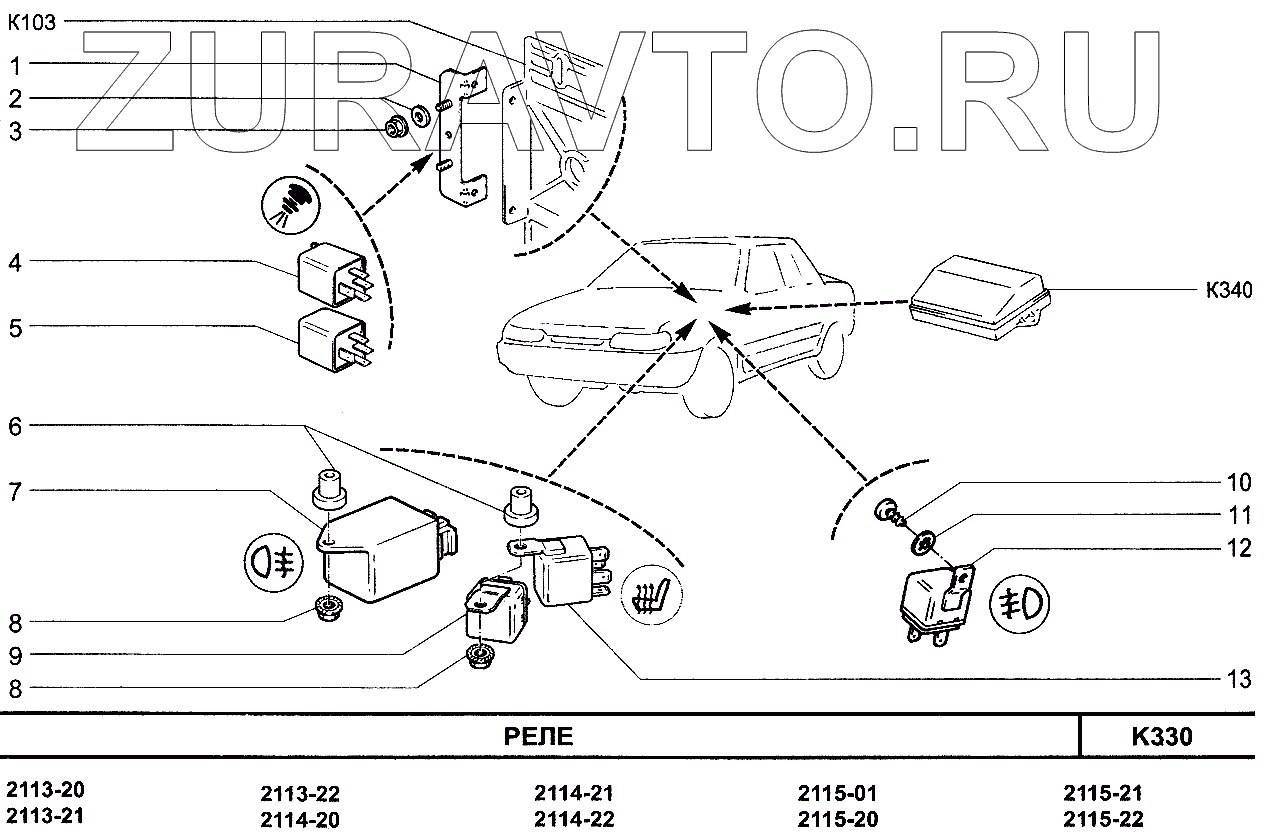 ZURAVTO.RU

K103
1
2
3
4
5
6
7
8
9
8
K340
10
11
12
13

| РЕЛЕ | K330 |
|---|---|

2113-20
2113-21
2113-22
2114-20
2114-21
2114-22
2115-01
2115-20
2115-21
2115-22