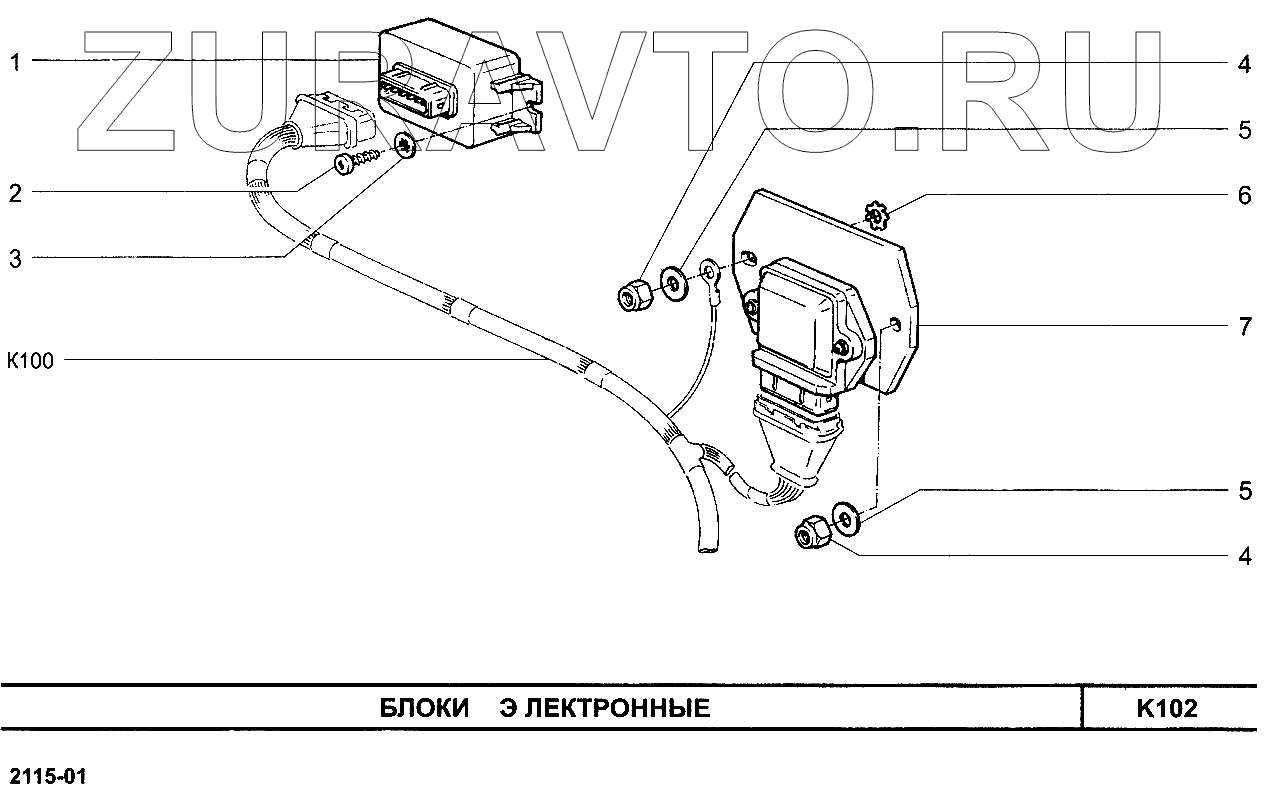 ZUPAVTO.RU

1
2
3
K100
4
5
6
7
5
4

БЛОКИ Э ЛЕКТРОННЫЕ

K102

2115-01