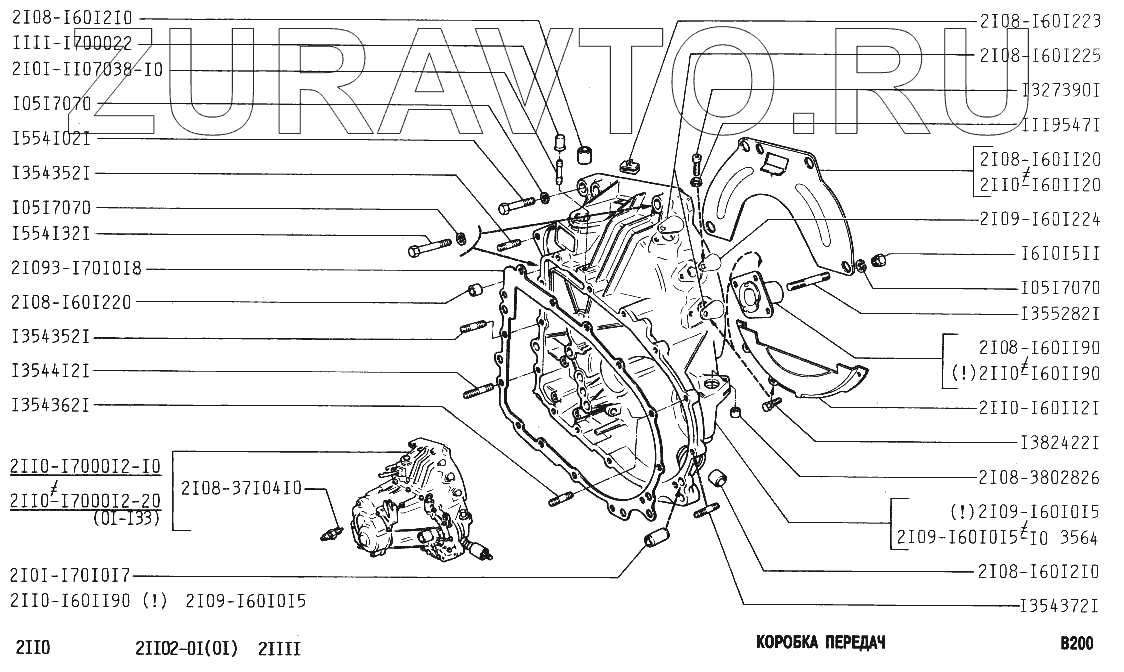 ZURAVTO.RU

2I08-I60I2I0
IIII-I700022
2I0I-II07038-I0
I05I7070
I554I02I
I354352I
I05I7070
I554I32I
2I093-I70I0I8
2I08-I60I220
I354352I
I3544I2I
I354362I
2II0-I7000I2-I0
2II0-I7000I2-20
(0I-I33)
2I08-37I04I0
2I0I-I70I0I7
2II0-I60II90 (!) 2I09-I60I0I5

2I08-I60I223
2I08-I60I225
I327390I
III9547I
2I08-I60II20
2II0-I60II20
2I09-I60I224
I6I0I5II
I05I7070
I355282I
2I08-I60II90
(!)2II0-I60II90
2II0-I60II2I
I382422I
2I08-3802826
(!)2I09-I60I0I5
2I09-I60I0I5-I0 3564
2I08-I60I2I0
I354372I

2II0 2II02-0I(0I) 2IIII КОРОБКА ПЕРЕДАЧ B200