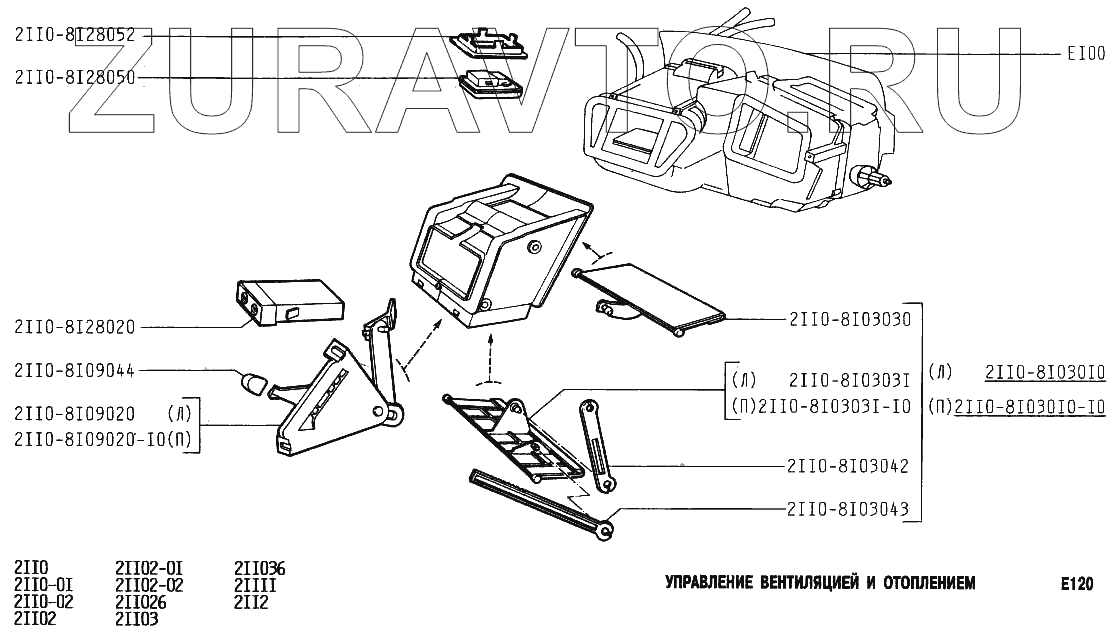 ZURAVTO.RU

2II0-8I28052
2II0-8I28050
EI00
2II0-8I28020
2II0-8I09044
2II0-8I09020 (Л)
2II0-8I09020-I0(П)
2II0-8I03030
(Л) 2II0-8I0303I
(П)2II0-8I0303I-I0
(Л) 2II0-8I030I0
(П)2II0-8I030I0-I0
2II0-8I03042
2II0-8I03043

2II0
2II0-0I
2II0-02
2II02
2II02-0I
2II02-02
2II026
2II03
2II036
2IIII
2II2

УПРАВЛЕНИЕ ВЕНТИЛЯЦИЕЙ И ОТОПЛЕНИЕМ
E120