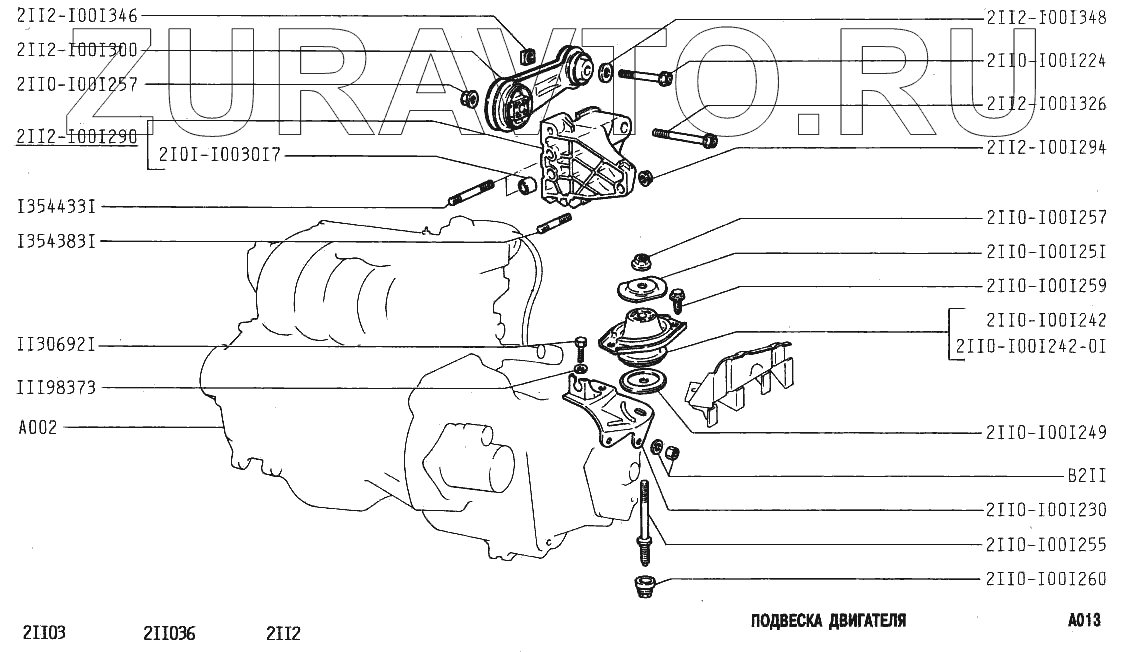 ZURAVTO.RU

2II2-I00I346
2II2-I00I300
2II0-I00I257
2II2-I00I290
2I0I-I0030I7
I354433I
I354383I
II30692I
III98373
A002

2II2-I00I348
2II0-I00I224
2II2-I00I326
2II2-I00I294
2II0-I00I257
2II0-I00I25I
2II0-I00I259
2II0-I00I242
2II0-I00I242-0I
2II0-I00I249
B2II
2II0-I00I230
2II0-I00I255
2II0-I00I260

2II03 2II036 2II2

ПОДВЕСКА ДВИГАТЕЛЯ

A013