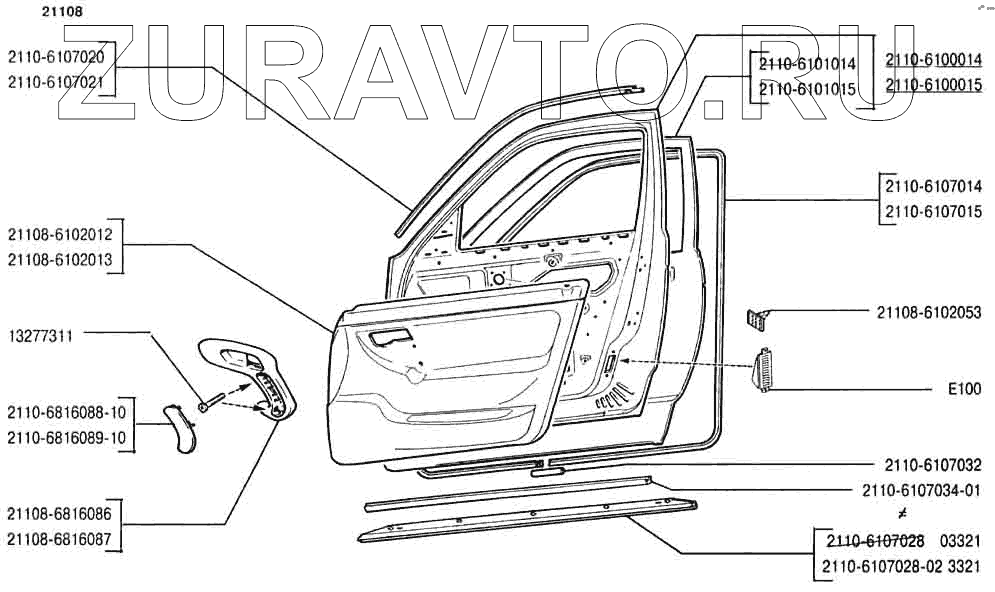 21108

ZURAVTO.RU

2110-6107020
2110-6107021

2110-6101014
2110-6101015

2110-6100014
2110-6100015

2110-6107014
2110-6107015

21108-6102012
21108-6102013

21108-6102053

13277311

E100

2110-6816088-10
2110-6816089-10

2110-6107032

2110-6107034-01

≠

21108-6816086
21108-6816087

2110-6107028 03321
2110-6107028-02 3321