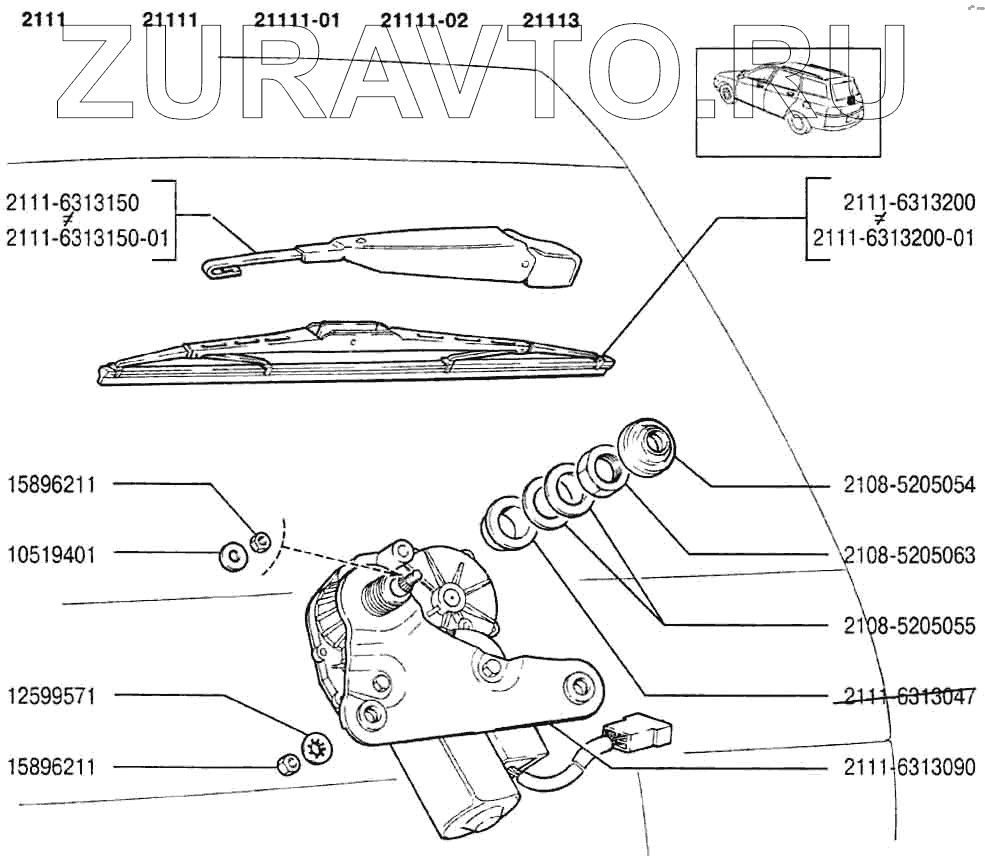 2111 21111 21111-01 21111-02 21113

ZURAVTO.RU

2111-6313150
≠
2111-6313150-01

2111-6313200
≠
2111-6313200-01

15896211

10519401

12599571

15896211

2108-5205054

2108-5205063

2108-5205055

2111-6313047

2111-6313090