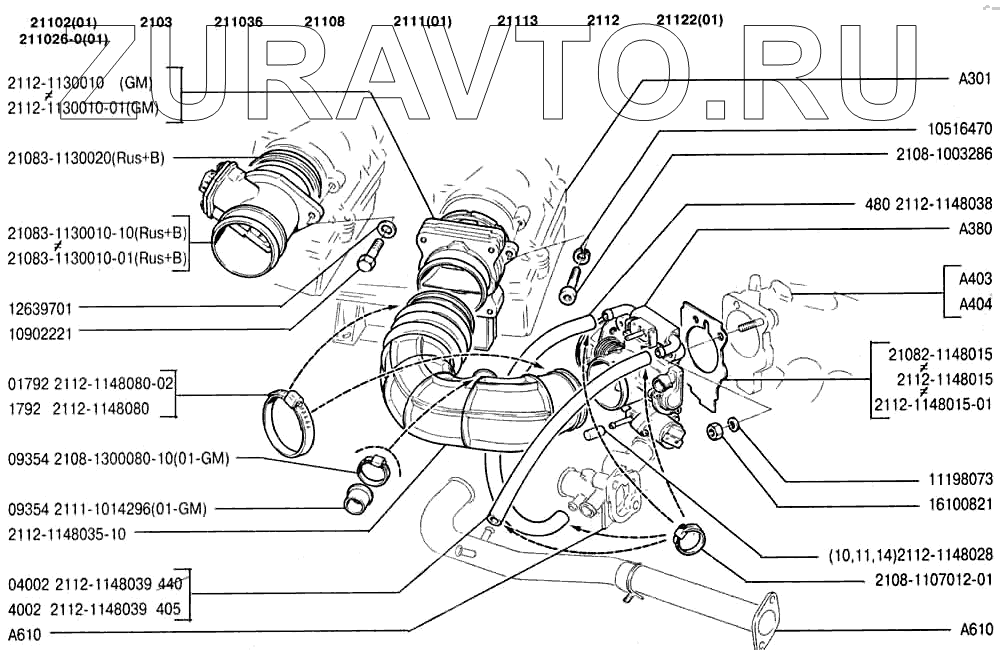 21102(01) 2103 211036 21108 2111(01) 21113 2112 21122(01)
211026-0(01)

ZURAVTO.RU

2112-1130010 (GM)
≠
2112-1130010-01(GM)

21083-1130020(Rus+B)

21083-1130010-10(Rus+B)
≠
21083-1130010-01(Rus+B)

12639701

10902221

01792 2112-1148080-02
1792 2112-1148080

09354 2108-1300080-10(01-GM)

09354 2111-1014296(01-GM)

2112-1148035-10

04002 2112-1148039 440
4002 2112-1148039 405

A610

A301

10516470

2108-1003286

480 2112-1148038

A380

A403
A404

21082-1148015
≠
2112-1148015
≠
2112-1148015-01

11198073

16100821

(10,11,14)2112-1148028

2108-1107012-01

A610