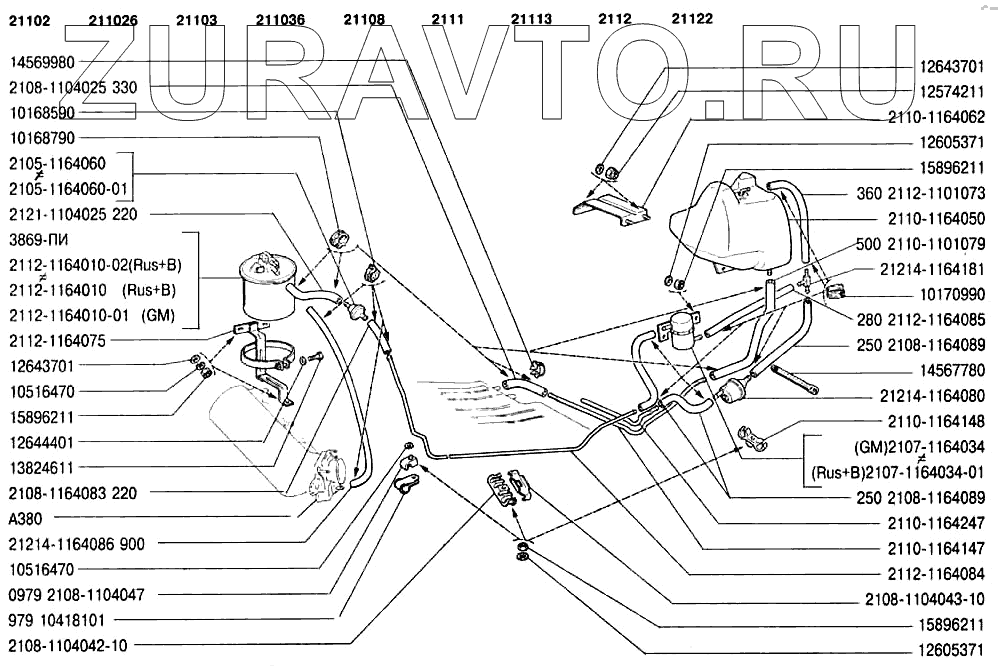 21102 211026 21103 211036 21108 2111 21113 2112 21122

ZURAVTO.RU

14569980
2108-1104025 330
10168590
10168790
2105-1164060
≠
2105-1164060-01
2121-1104025 220
3869-ПИ
2112-1164010-02(Rus+B)
≠
2112-1164010 (Rus+B)
2112-1164010-01 (GM)
2112-1164075
12643701
10516470
15896211
12644401
13824611
2108-1164083 220
A380
21214-1164086 900
10516470
0979 2108-1104047
979 10418101
2108-1104042-10

12643701
12574211
2110-1164062
12605371
15896211
360 2112-1101073
2110-1164050
500 2110-1101079
21214-1164181
10170990
280 2112-1164085
250 2108-1164089
14567780
21214-1164080
2110-1164148
(GM)2107-1164034
≠
(Rus+B)2107-1164034-01
250 2108-1164089
2110-1164247
2110-1164147
2112-1164084
2108-1104043-10
15896211
12605371