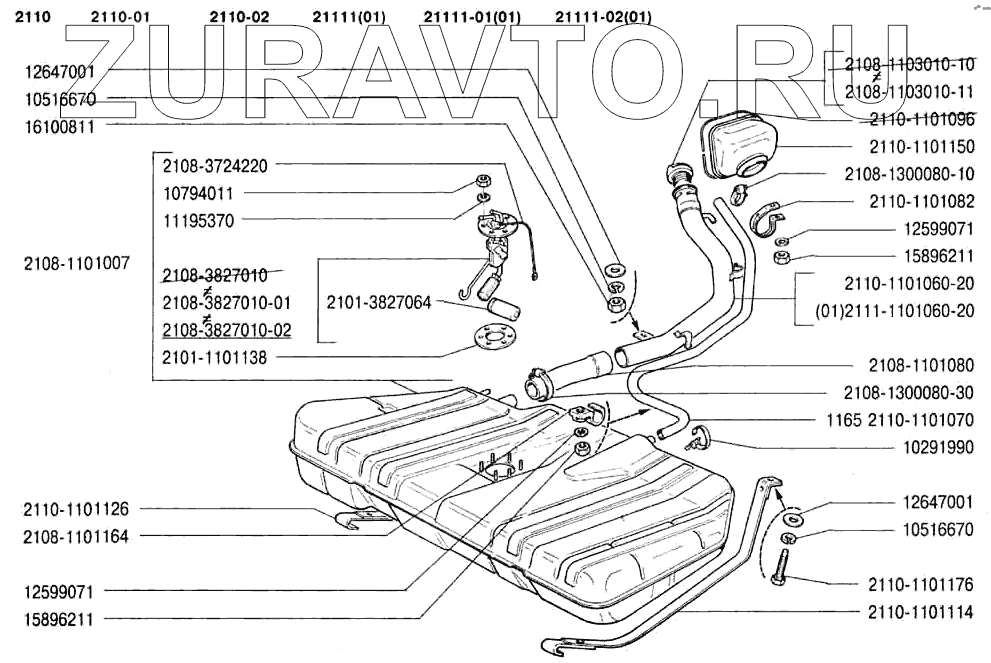 2110 2110-01 2110-02 21111(01) 21111-01(01) 21111-02(01)

ZURAVTO.RU

12647001
10516670
16100811
2108-3724220
10794011
11195370
2108-1101007
2108-3827010
2108-3827010-01
2108-3827010-02
2101-3827064
2101-1101138
2110-1101126
2108-1101164
12599071
15896211

2108-1103010-10
2108-1103010-11
2110-1101096
2110-1101150
2108-1300080-10
2110-1101082
12599071
15896211
2110-1101060-20
(01)2111-1101060-20
2108-1101080
2108-1300080-30
1165 2110-1101070
10291990
12647001
10516670
2110-1101176
2110-1101114