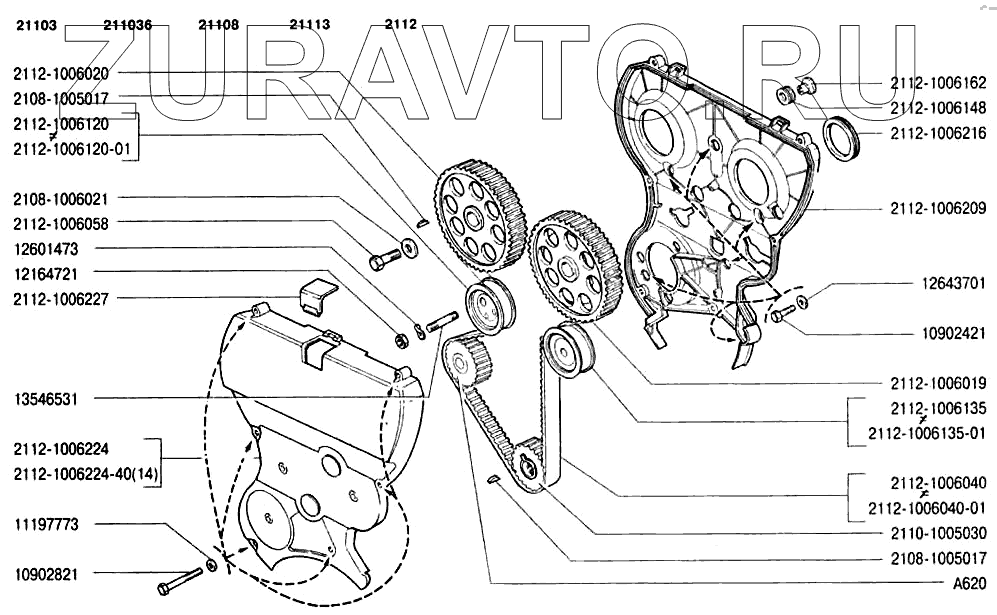 21103 211036 21108 21113 2112

ZURAVTO.RU

2112-1006020
2108-1005017
2112-1006120
2112-1006120-01
2108-1006021
2112-1006058
12601473
12164721
2112-1006227
13546531
2112-1006224
2112-1006224-40(14)
11197773
10902821

2112-1006162
2112-1006148
2112-1006216
2112-1006209
12643701
10902421
2112-1006019
2112-1006135
2112-1006135-01
2112-1006040
2112-1006040-01
2110-1005030
2108-1005017
A620