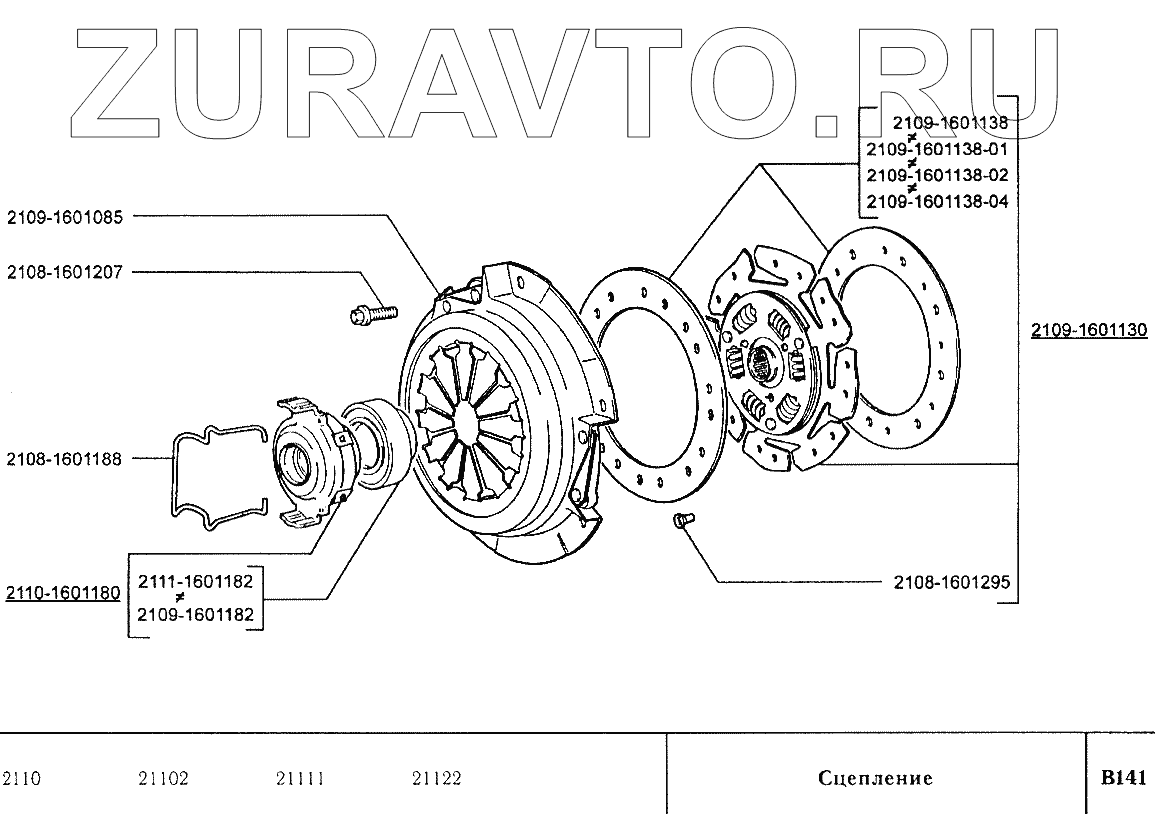 ZURAVTO.RU

2109-1601138
≠
2109-1601138-01
≠
2109-1601138-02
≠
2109-1601138-04

2109-1601085

2108-1601207

2109-1601130

2108-1601188

2110-1601180

2111-1601182
≠
2109-1601182

2108-1601295

2110 21102 21111 21122

Сцепление

B141