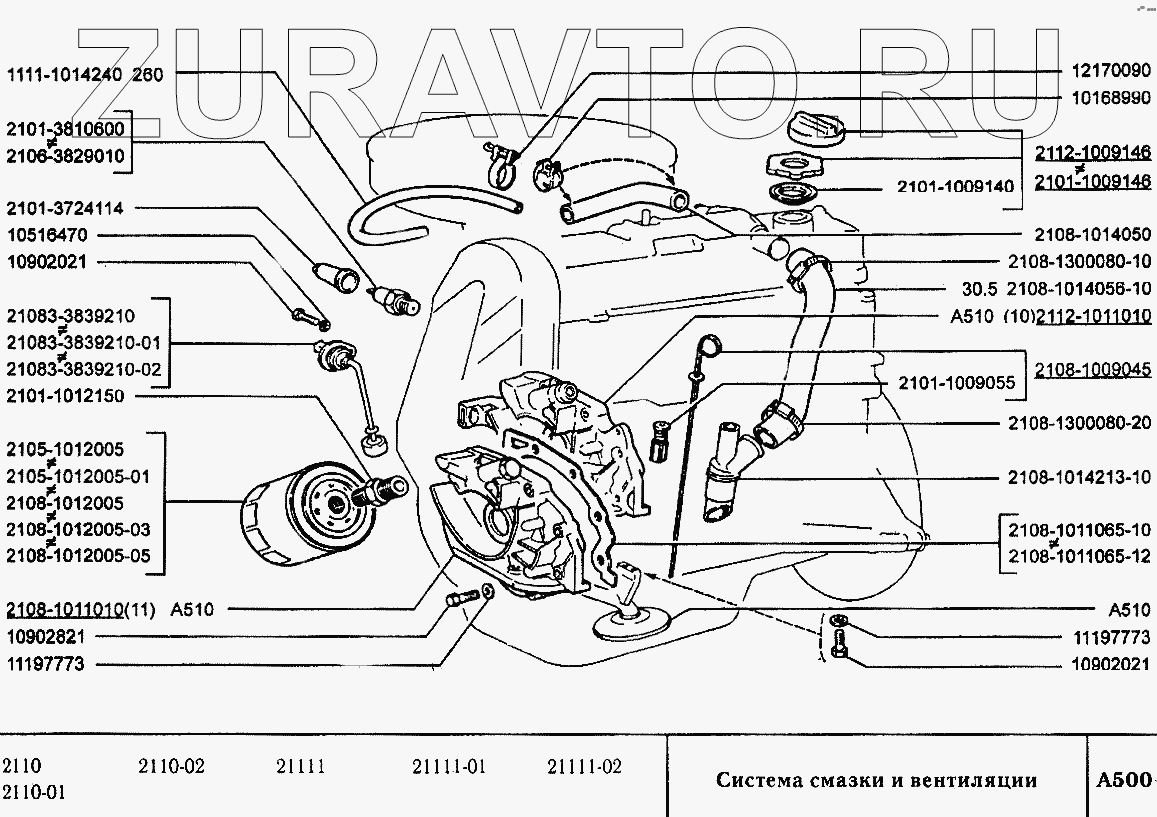 ZURAVTO.RU

1111-1014240 260
2101-3810600
2106-3829010
2101-3724114
10516470
10902021
21083-3839210
21083-3839210-01
21083-3839210-02
2101-1012150
2105-1012005
2105-1012005-01
2108-1012005
2108-1012005-03
2108-1012005-05
2108-1011010(11) A510
10902821
11197773

12170090
10168990
2112-1009146
2101-1009146
2101-1009140
2108-1014050
2108-1300080-10
30.5 2108-1014058-10
A510 (10)2112-1011010
2108-1009045
2101-1009055
2108-1300080-20
2108-1014213-10
2108-1011065-10
2108-1011065-12
A510
11197773
10902021

2110 2110-02 21111 21111-01 21111-02
2110-01
Система смазки и вентиляции
A500