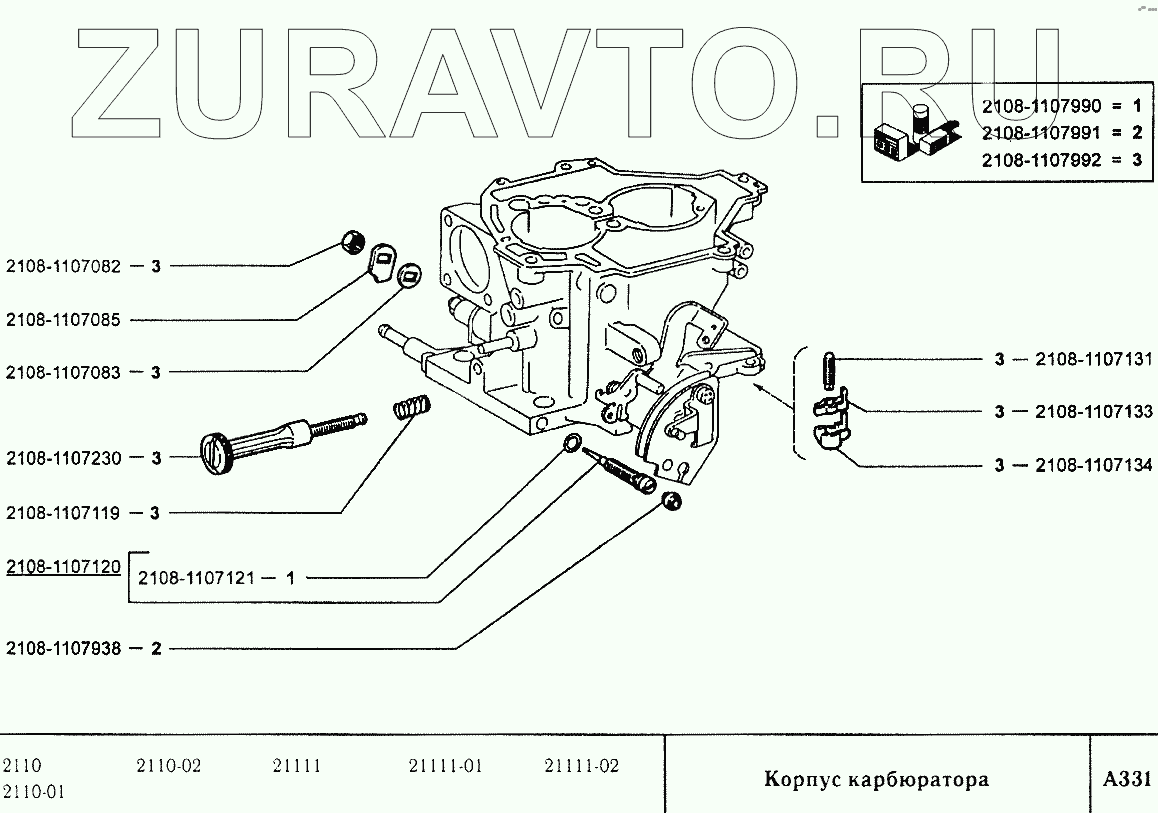 ZURAVTO.RU

2108-1107990 = 1
2108-1107991 = 2
2108-1107992 = 3

2108-1107082 — 3
2108-1107085
2108-1107083 — 3
2108-1107230 — 3
2108-1107119 — 3
2108-1107120
2108-1107121 — 1
2108-1107938 — 2

3 — 2108-1107131
3 — 2108-1107133
3 — 2108-1107134

2110 2110-02 21111 21111-01 21111-02
2110-01

Корпус карбюратора

A331