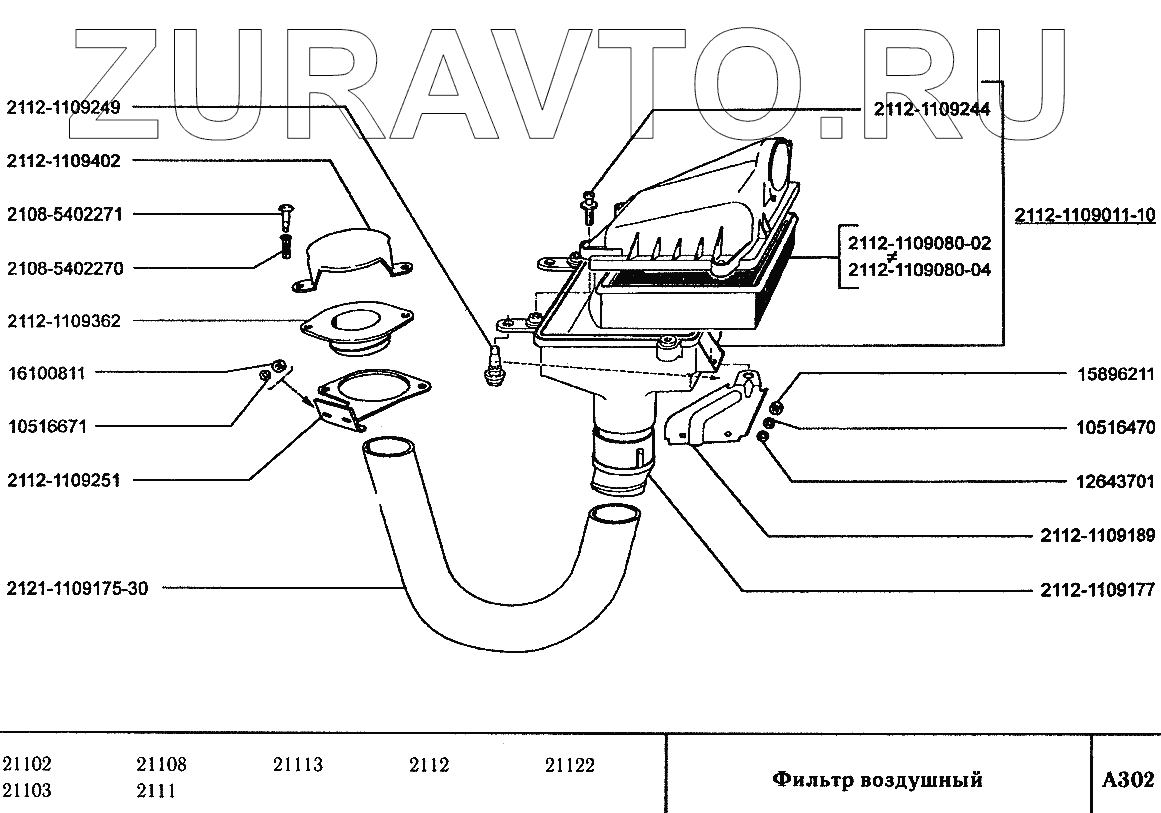 ZURAVTO.RU

2112-1109249
2112-1109402
2108-5402271
2108-5402270
2112-1109362
16100811
10516671
2112-1109251
2121-1109175-30

2112-1109244
2112-1109011-10
2112-1109080-02
≠
2112-1109080-04
15896211
10516470
12643701
2112-1109189
2112-1109177

21102 21108 21113 2112 21122
21103 2111

Фильтр воздушный

A302