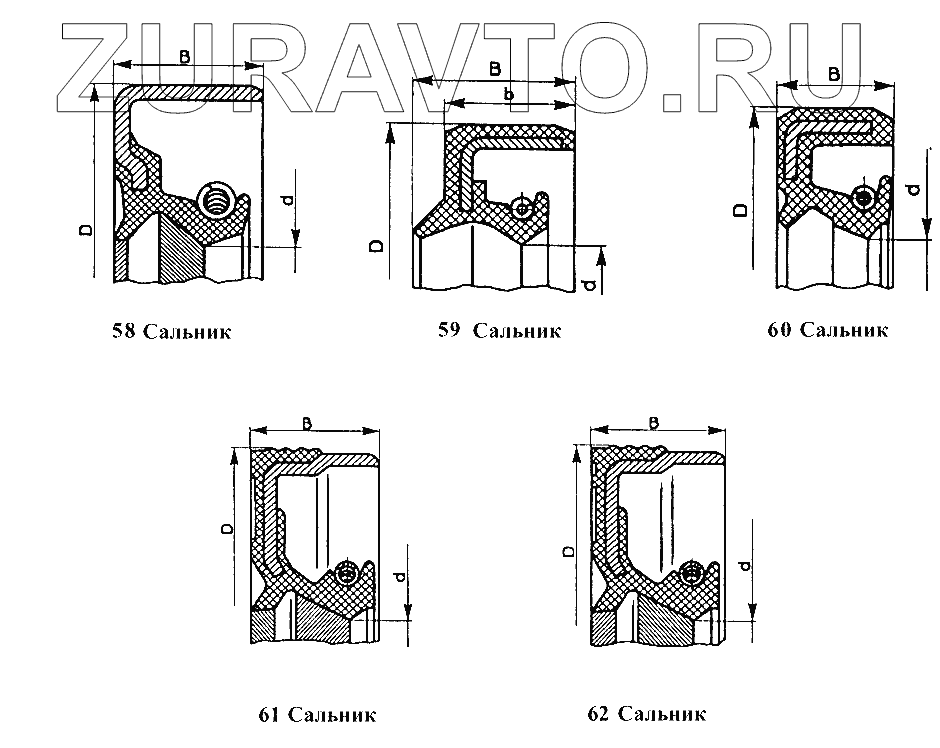 ZURAVTO.RU

B
D
d

58 Сальник

B
b
D
d

59 Сальник

B
D
d

60 Сальник

B
D
d

61 Сальник

B
D
d

62 Сальник