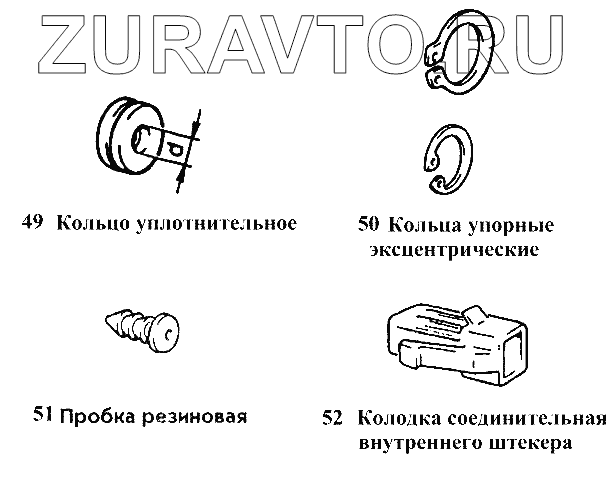 ZURAVTO.RU

d

49 Кольцо уплотнительное

50 Кольца упорные эксцентрические

51 Пробка резиновая

52 Колодка соединительная внутреннего штекера