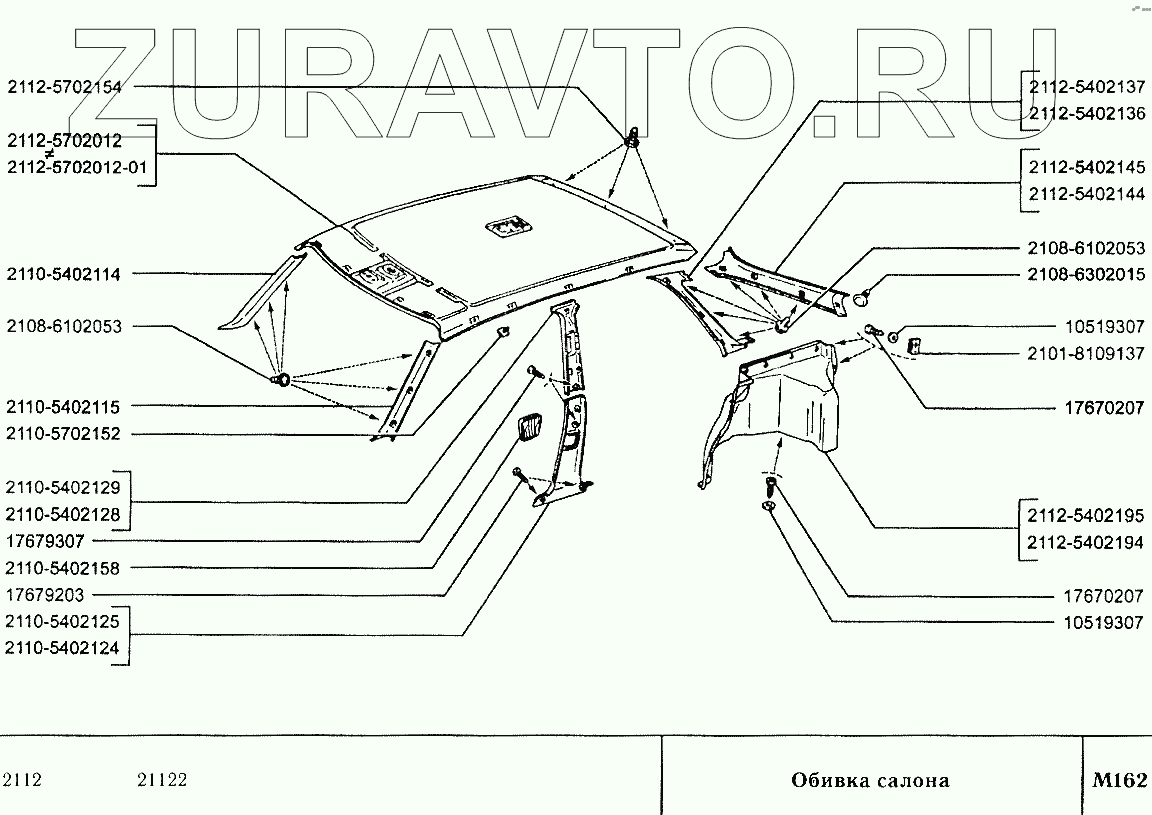 ZURAVTO.RU

2112-5702154
2112-5702012
≠
2112-5702012-01
2110-5402114
2108-6102053
2110-5402115
2110-5702152
2110-5402129
2110-5402128
17679307
2110-5402158
17679203
2110-5402125
2110-5402124

2112-5402137
2112-5402136
2112-5402145
2112-5402144
2108-6102053
2108-6302015
10519307
2101-8109137
17670207
2112-5402195
2112-5402194
17670207
10519307

2112 21122

Обивка салона

M162