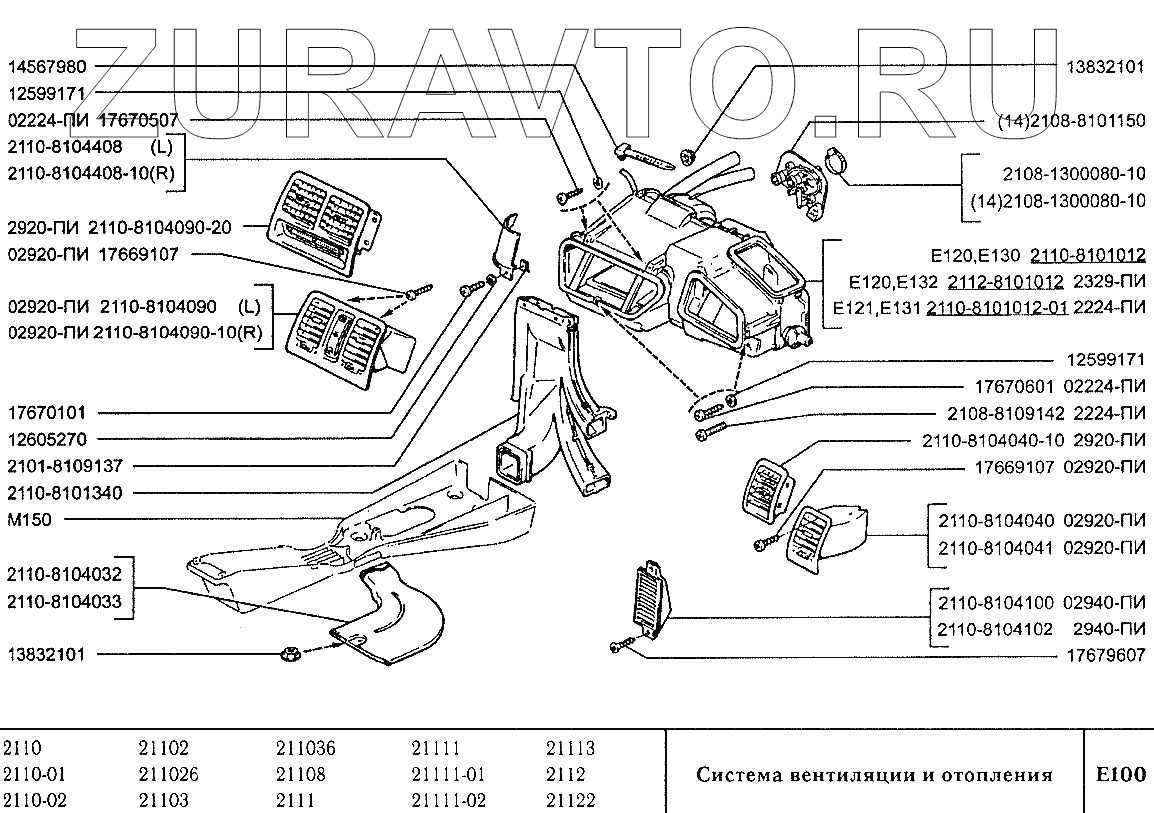 ZURAVTO.RU

14567980
12599171
02224-ПИ 17670507
2110-8104408 (L)
2110-8104408-10(R)
2920-ПИ 2110-8104090-20
02920-ПИ 17669107
02920-ПИ 2110-8104090 (L)
02920-ПИ 2110-8104090-10(R)
17670101
12605270
2101-8109137
2110-8101340
M150
2110-8104032
2110-8104033
13832101

13832101
(14)2108-8101150
2108-1300080-10
(14)2108-1300080-10
E120,E130 2110-8101012
E120,E132 2112-8101012 2329-ПИ
E121,E131 2110-8101012-01 2224-ПИ
12599171
17670601 02224-ПИ
2108-8109142 2224-ПИ
2110-8104040-10 2920-ПИ
17669107 02920-ПИ
2110-8104040 02920-ПИ
2110-8104041 02920-ПИ
2110-8104100 02940-ПИ
2110-8104102 2940-ПИ
17679607

| 2110 | 21102 | 211036 | 21111 | 21113 |
|---|---|---|---|---|
| 2110-01 | 211026 | 21108 | 21111-01 | 2112 |
| 2110-02 | 21103 | 2111 | 21111-02 | 21122 |

Система вентиляции и отопления

E100