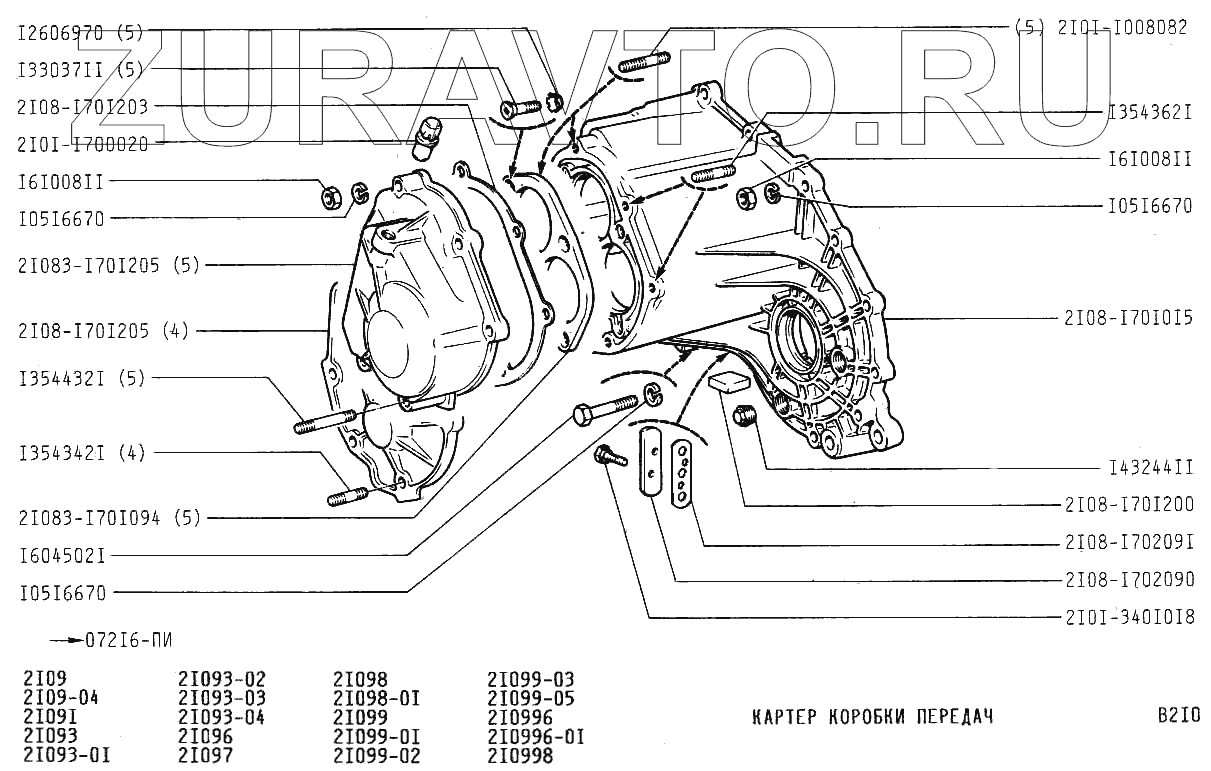 ZURAVTO.RU

I2606970 (5)
I33037II (5)
2I08-I70I203
2I0I-I700020
I6I008II
I05I6670
2I083-I70I205 (5)
2I08-I70I205 (4)
I354432I (5)
I354342I (4)
2I083-I70I094 (5)
I604502I
I05I6670

(5) 2I0I-I008082
I354362I
I6I008II
I05I6670
2I08-I70I0I5
I43244II
2I08-I70I200
2I08-I70209I
2I08-I702090
2I0I-340I0I8

→072I6-ПИ

2I09
2I09-04
2I09I
2I093
2I093-0I

2I093-02
2I093-03
2I093-04
2I096
2I097

2I098
2I098-0I
2I099
2I099-0I
2I099-02

2I099-03
2I099-05
2I0996
2I0996-0I
2I0998

КАРТЕР КОРОБКИ ПЕРЕДАЧ

B2I0