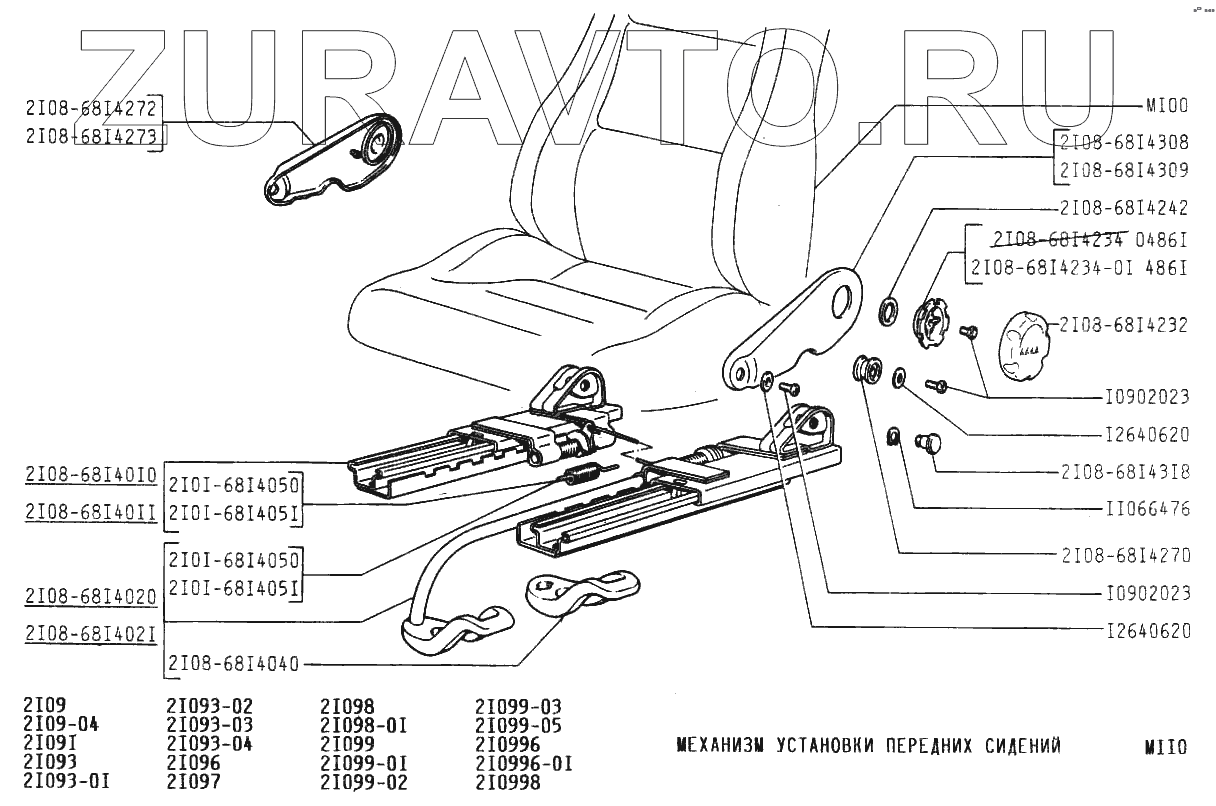 ZURAVTO.RU

2I08-68I4272
2I08-68I4273

MI00
2I08-68I4308
2I08-68I4309
2I08-68I4242
2I08-68I4234 0486I
2I08-68I4234-0I 486I
2I08-68I4232
I0902023
I2640620
2I08-68I43I8
II066476
2I08-68I4270
I0902023
I2640620

2I08-68I40I0
2I08-68I40II
2I0I-68I4050
2I0I-68I405I
2I0I-68I4050
2I0I-68I405I
2I08-68I4020
2I08-68I402I
2I08-68I4040

2I09
2I09-04
2I09I
2I093
2I093-0I

2I093-02
2I093-03
2I093-04
2I096
2I097

2I098
2I098-0I
2I099
2I099-0I
2I099-02

2I099-03
2I099-05
2I0996
2I0996-0I
2I0998

МЕХАНИЗМ УСТАНОВКИ ПЕРЕДНИХ СИДЕНИЙ MII0