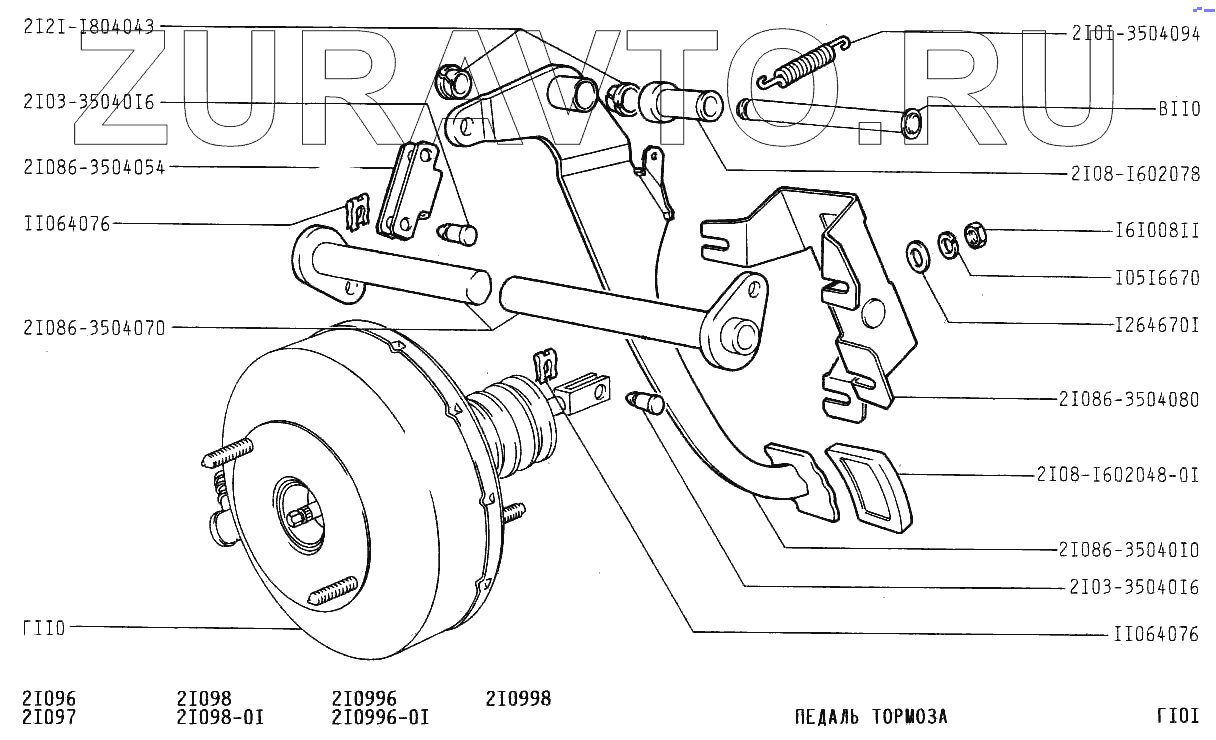 ZURAVTO.RU

2I2I-I804043
2I03-35040I6
2I086-3504054
II064076
2I086-3504070
ГII0

2I0I-3504094
BII0
2I08-I602078
I6I008II
I05I6670
I264670I
2I086-3504080
2I08-I602048-0I
2I086-35040I0
2I03-35040I6
II064076

2I096
2I097
2I098
2I098-0I
2I0996
2I0996-0I
2I0998

ПЕДАЛЬ ТОРМОЗА

ГI0I