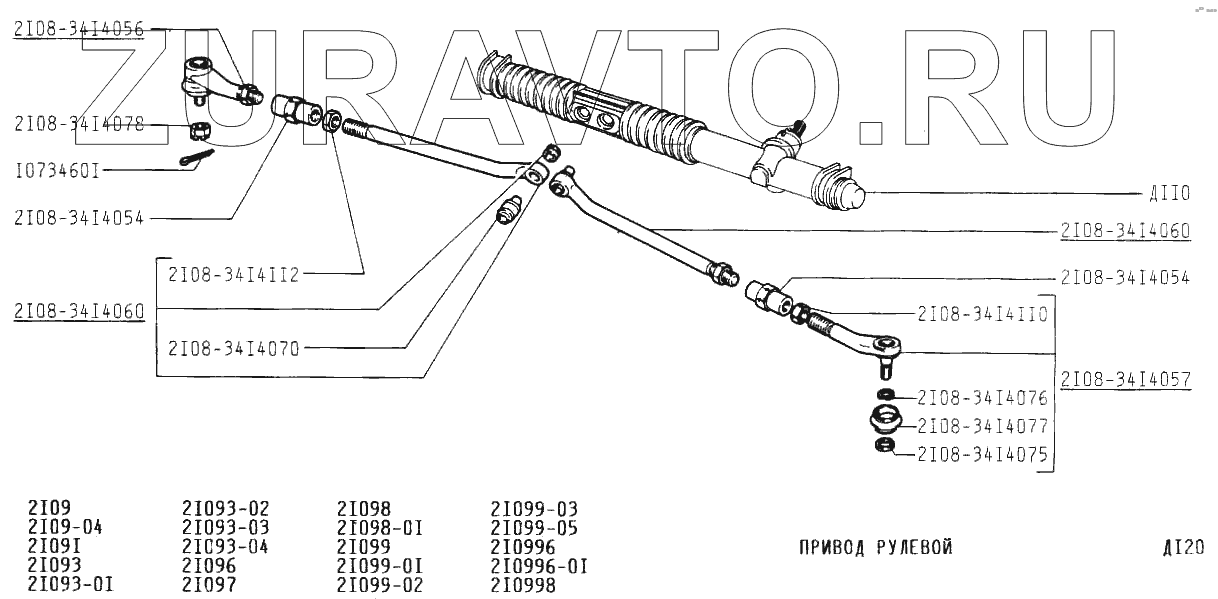 ZURAVTO.RU

2I08-34I4056
2I08-34I4078
I073460I
2I08-34I4054
2I08-34I4II2
2I08-34I4060
2I08-34I4070

ДII0
2I08-34I4060
2I08-34I4054
2I08-34I4II0
2I08-34I4057
2I08-34I4076
2I08-34I4077
2I08-34I4075

2I09
2I09-04
2I09I
2I093
2I093-0I

2I093-02
2I093-03
2I093-04
2I096
2I097

2I098
2I098-0I
2I099
2I099-0I
2I099-02

2I099-03
2I099-05
2I0996
2I0996-0I
2I0998

ПРИВОД РУЛЕВОЙ

ДI20